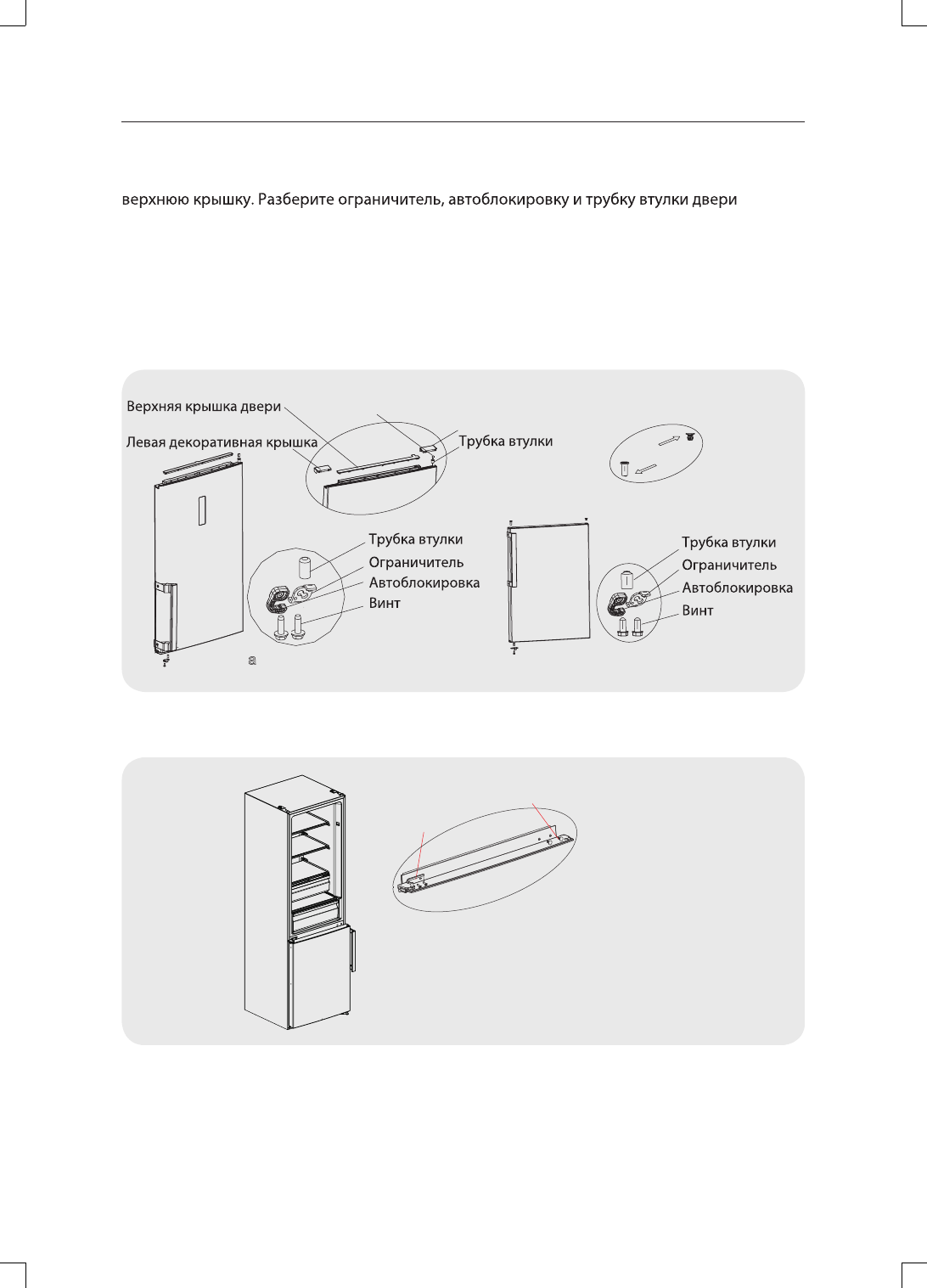 верхнюю крышку. Разберите ограничитель, автоблокировку и трубку втулки двери

Верхняя крышка двери

Левая декоративная крышка

Трубка втулки

Трубка втулки
Ограничитель
Автоблокировка
Винт

Трубка втулки
Ограничитель
Автоблокировка
Винт