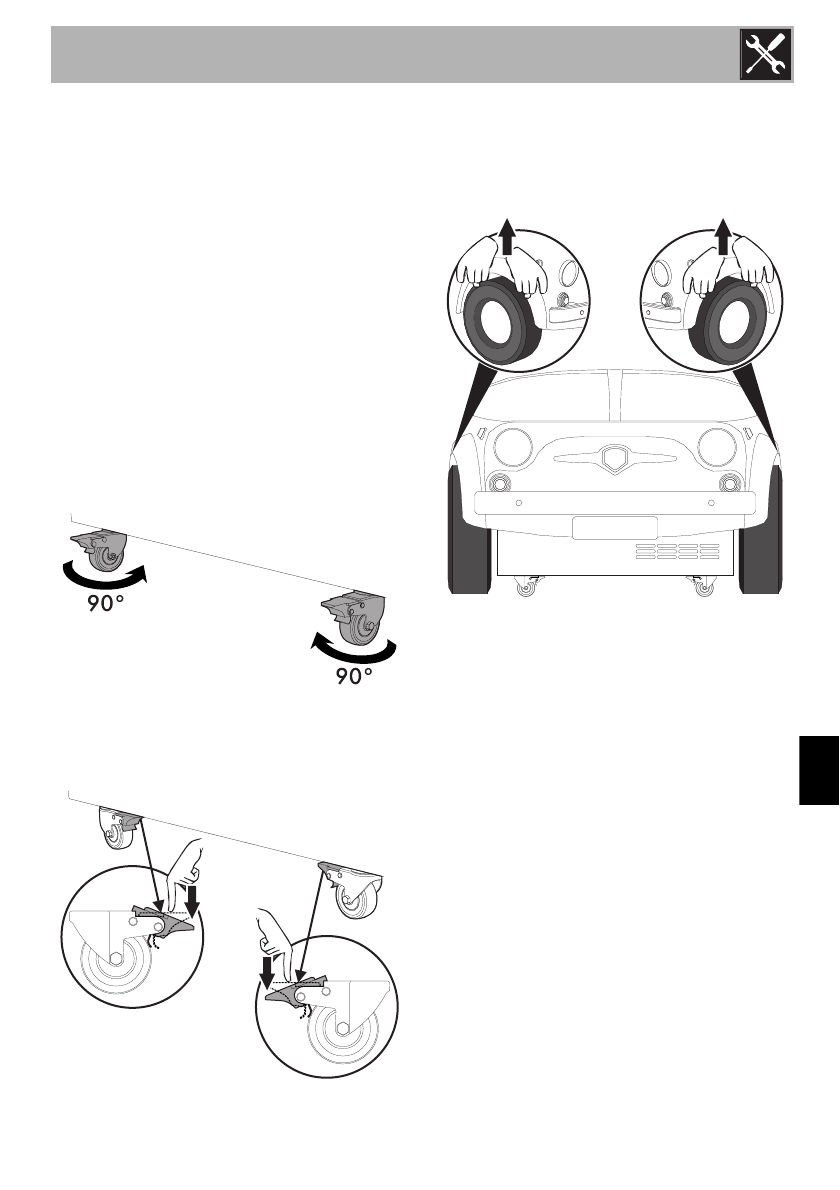 90°

90°