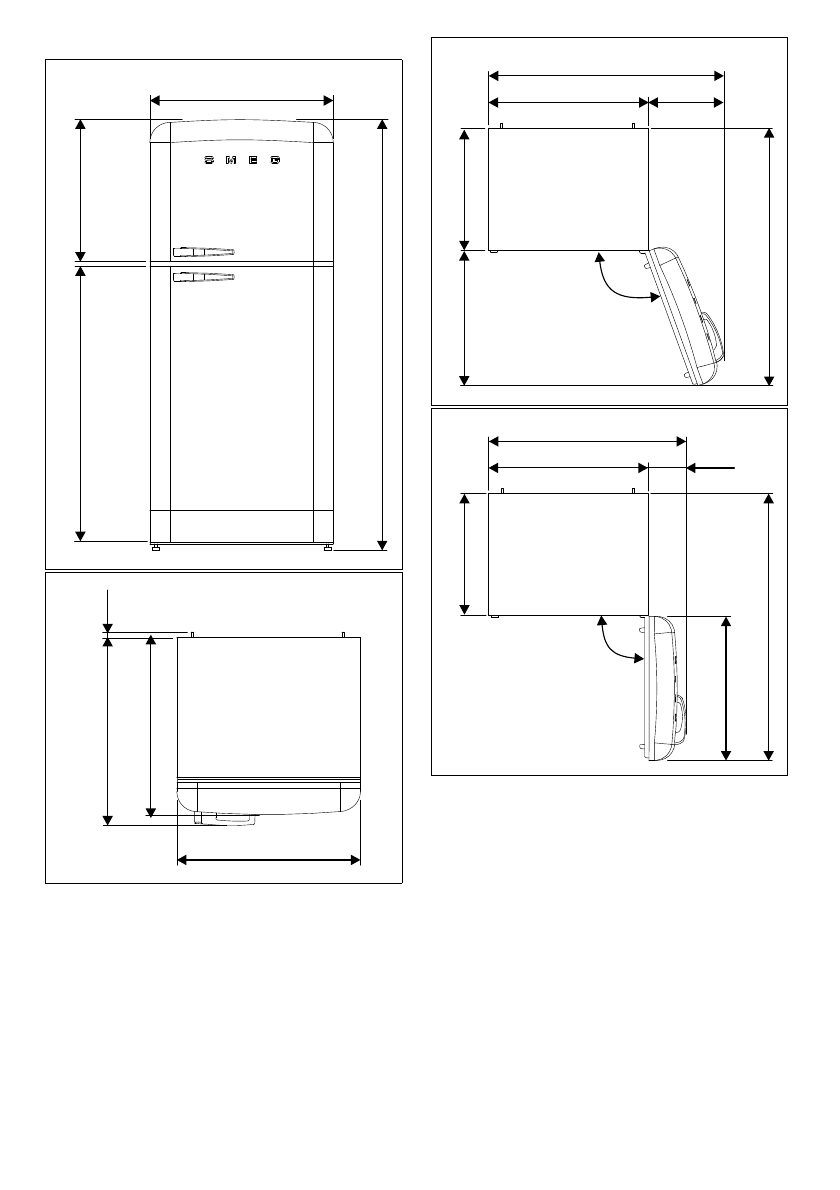 SMEG