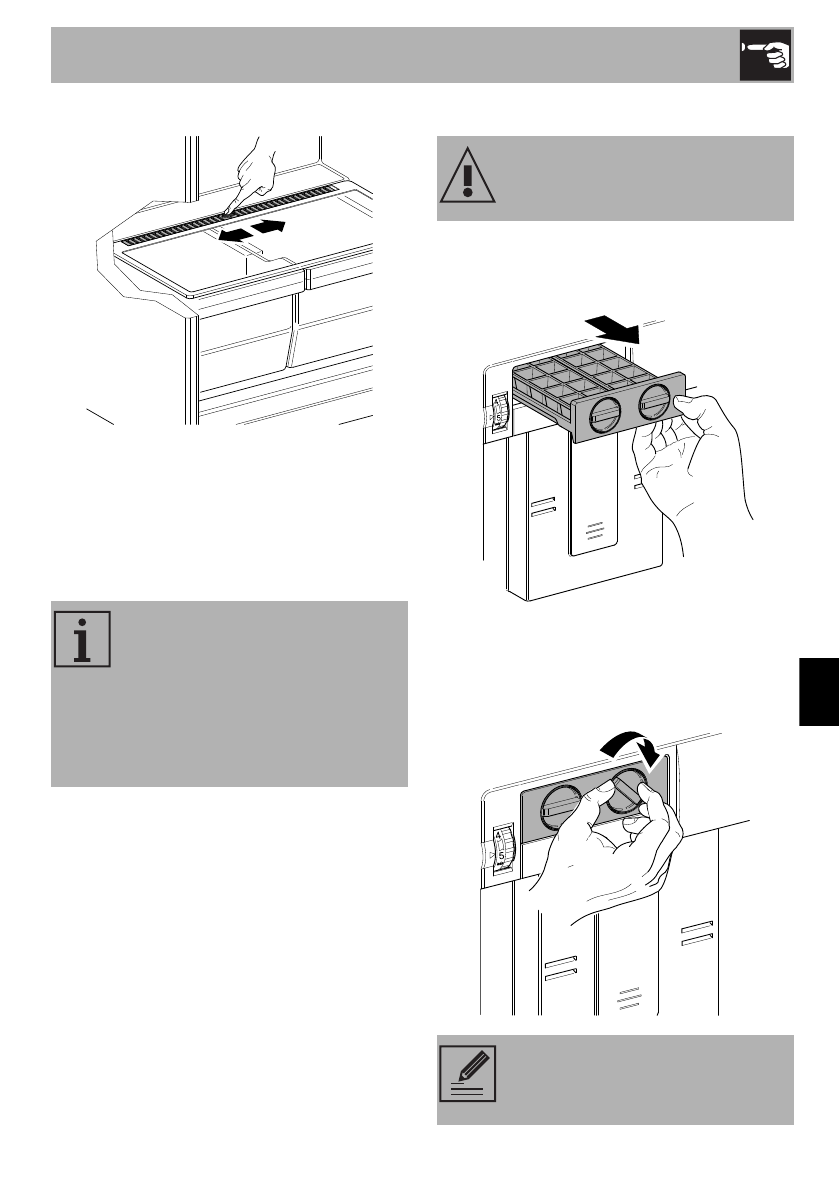 4
5

4
5