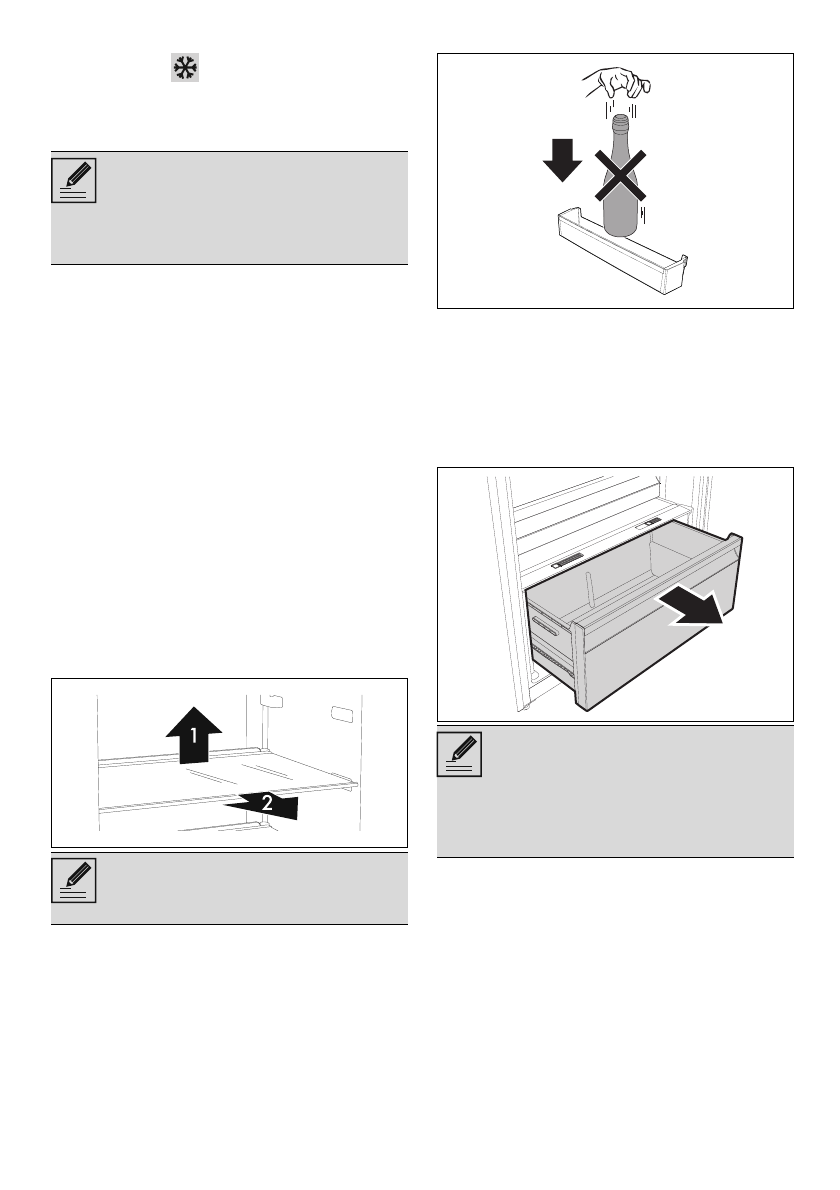 1

2