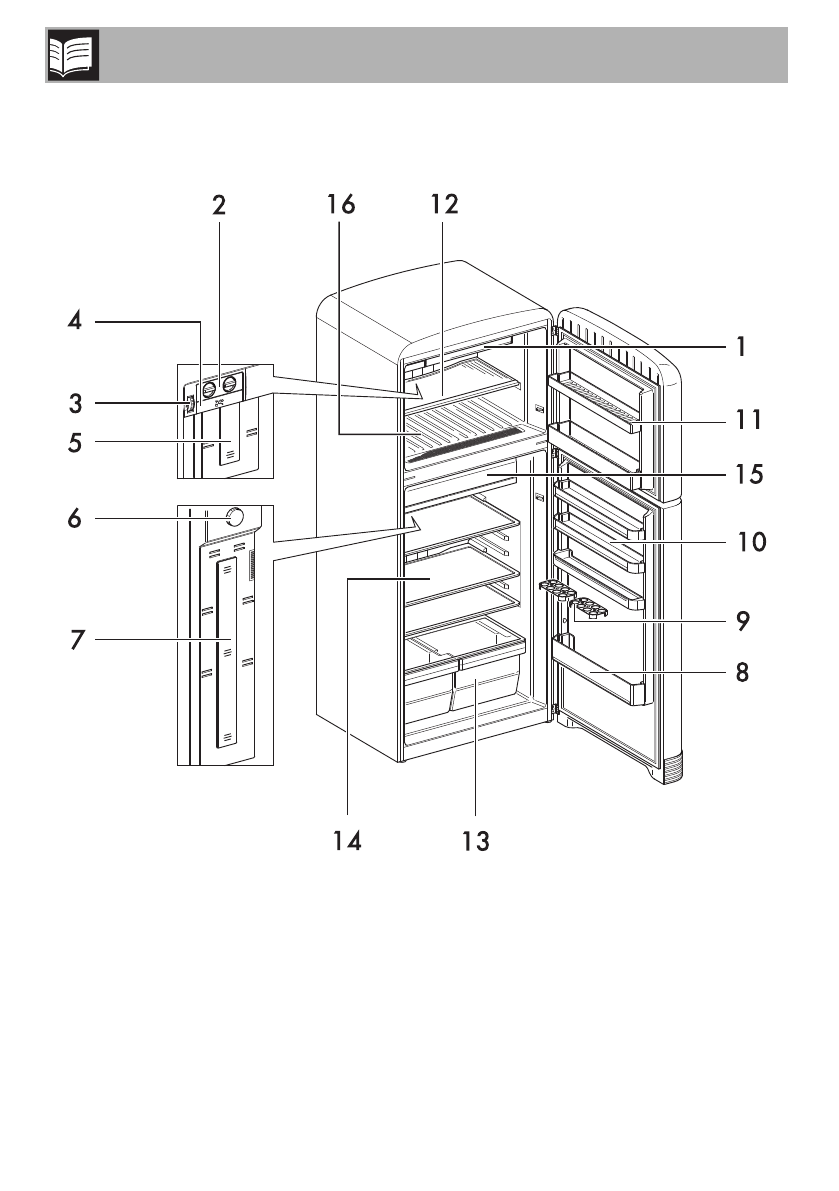 2
16
12
4
1
3
11
5
15
6
10
9
7
8
14
13