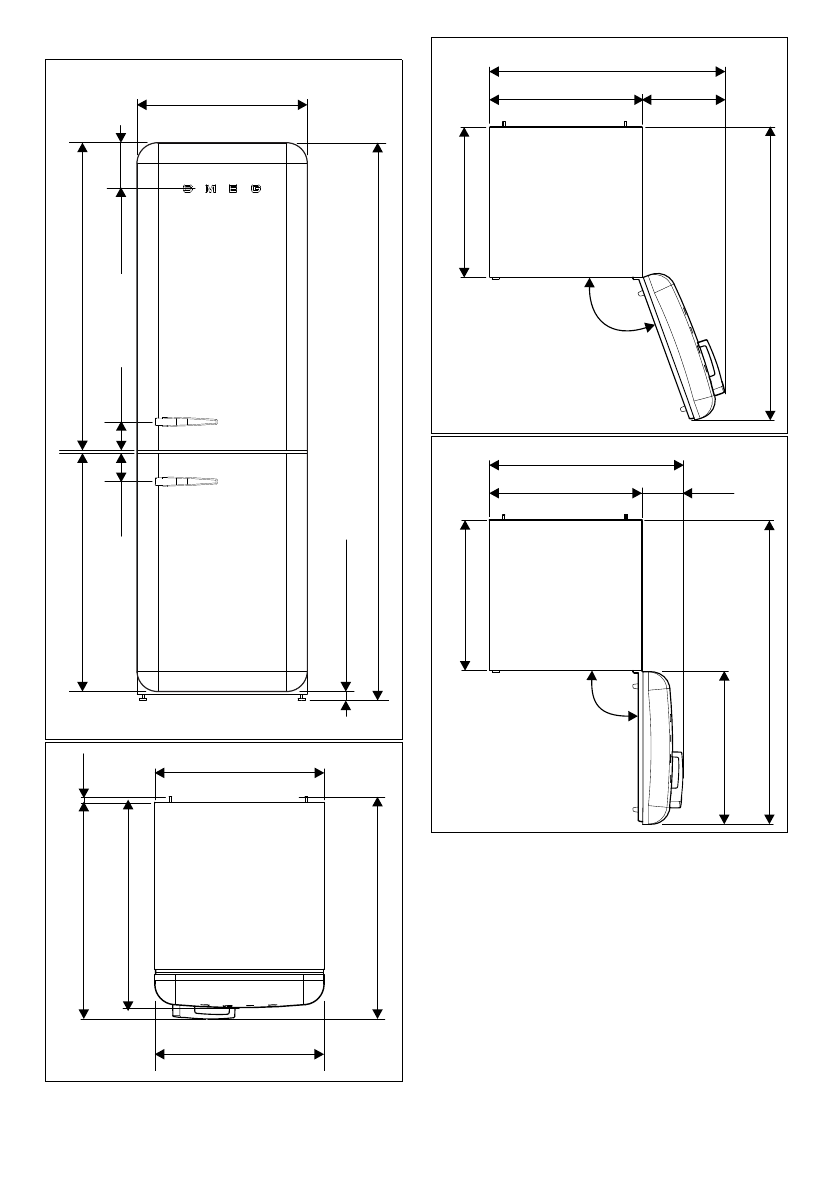 SMEG