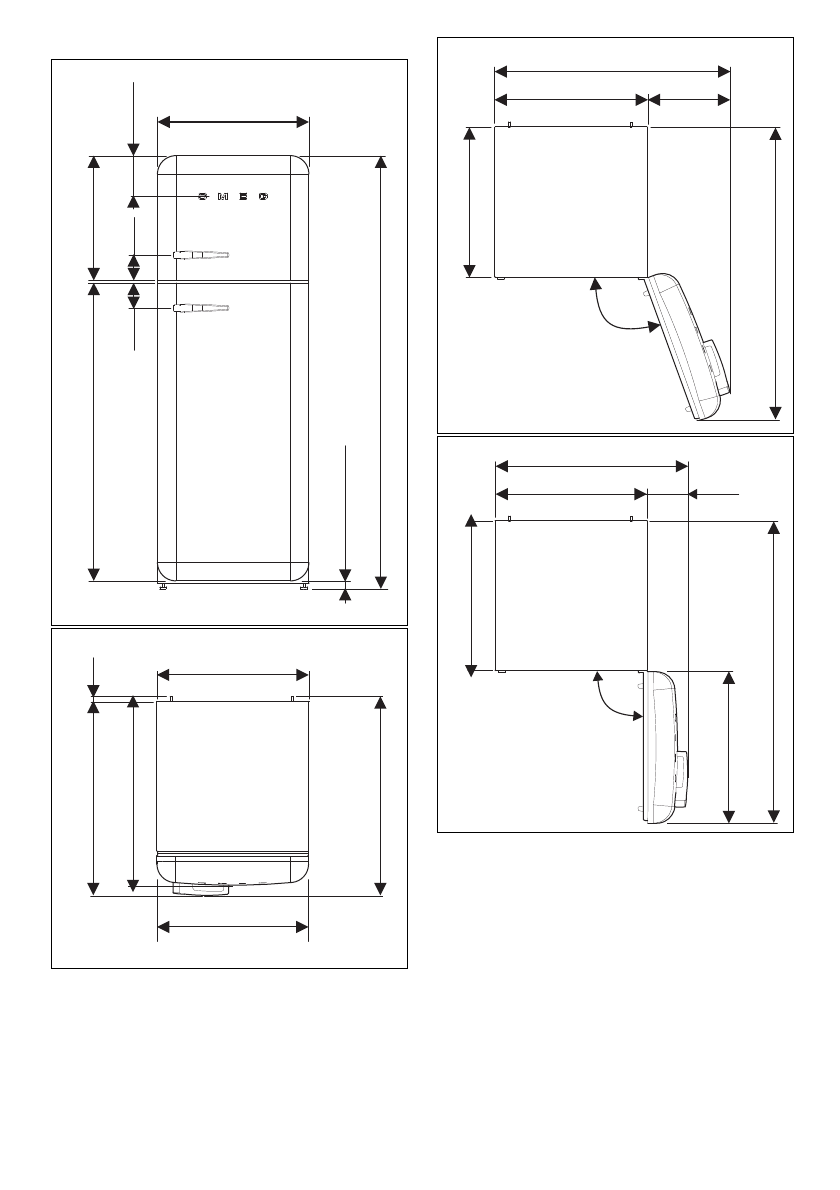 SMEG