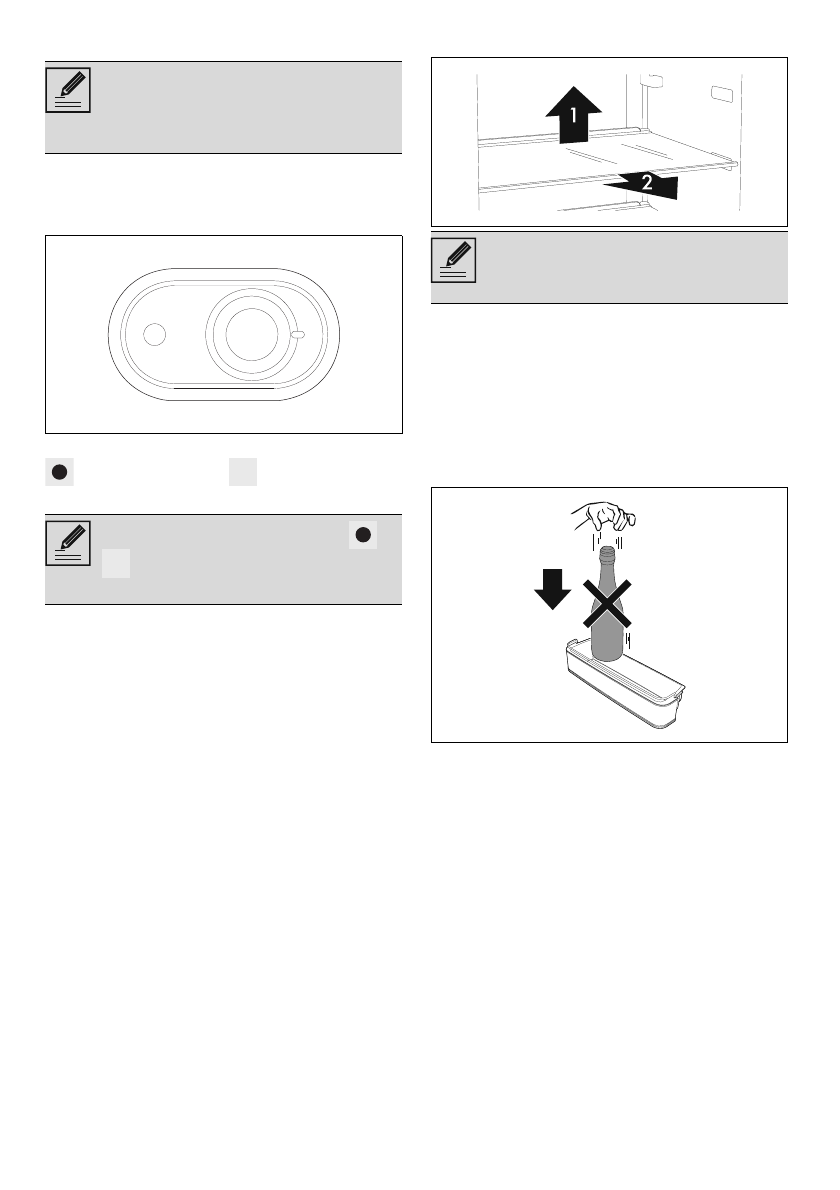 1

2