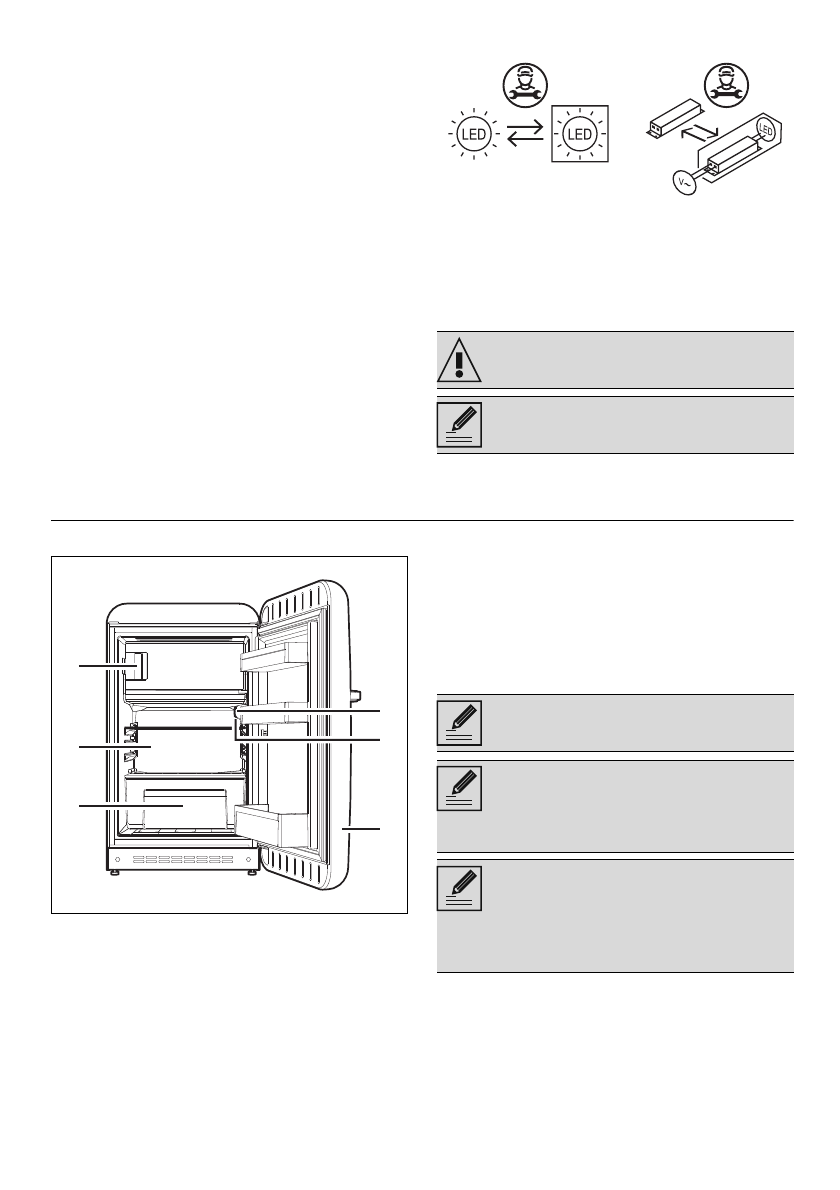 LED

LED

LED

V~