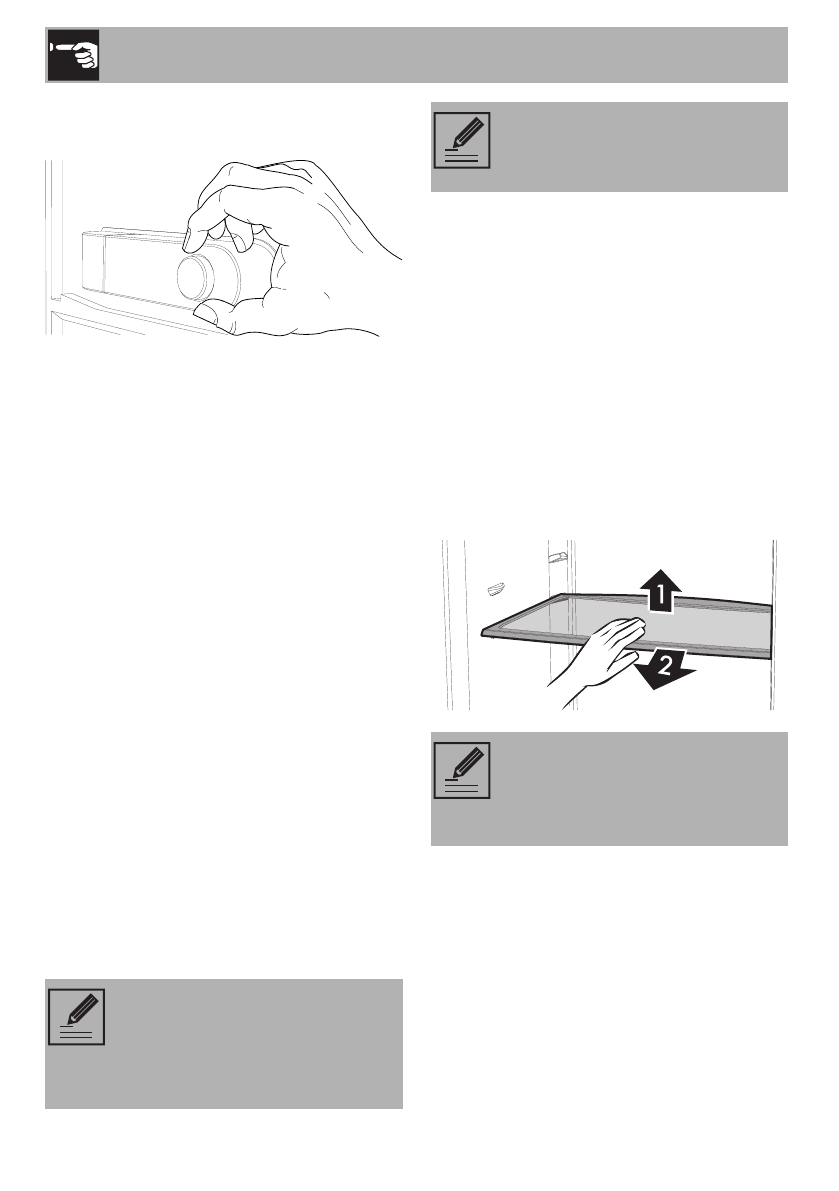 1
2