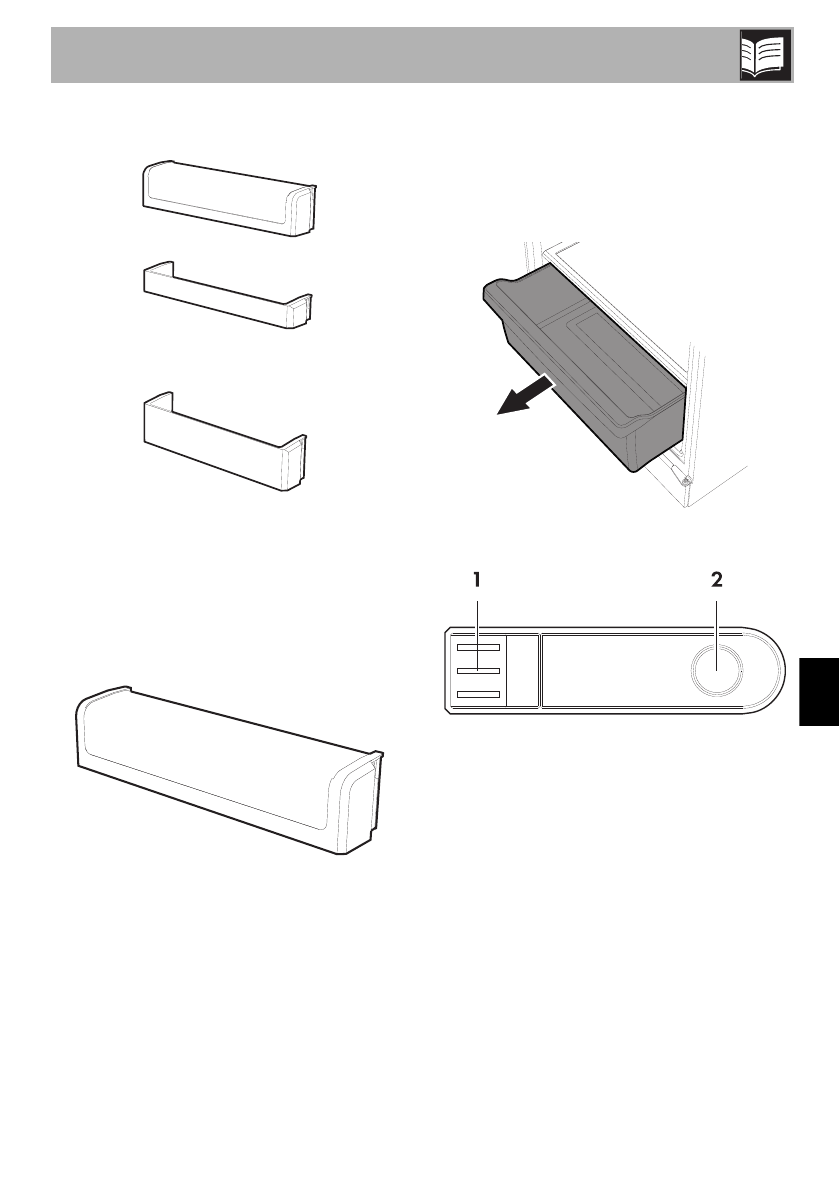 1
2