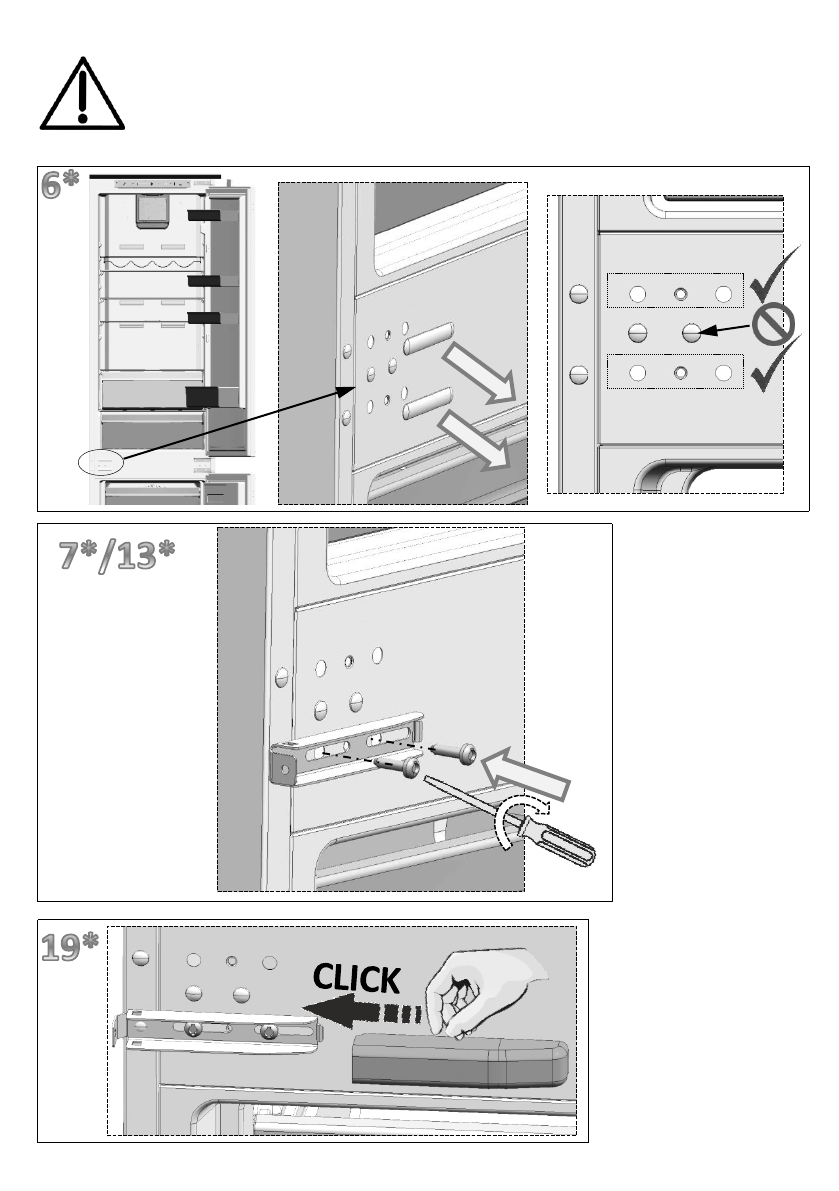 6*

7*/13*

19*

CLICK