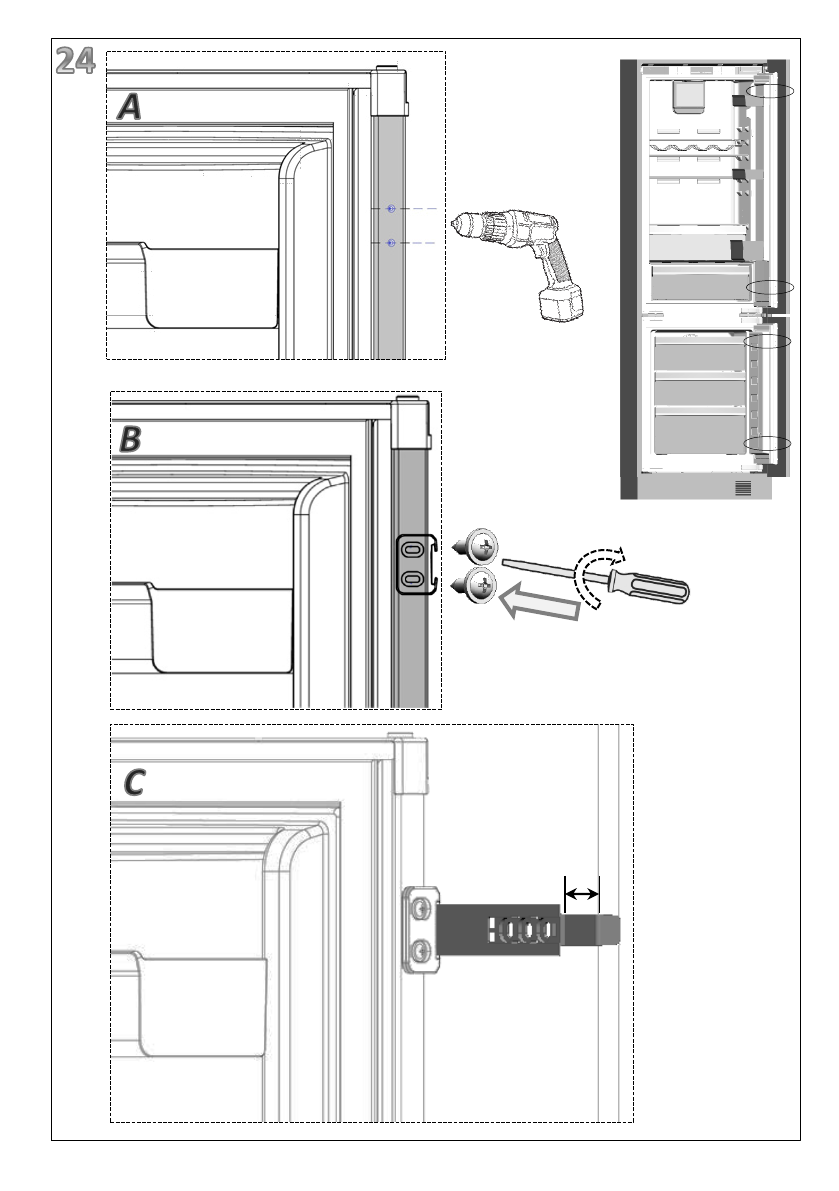 24

A

B

C