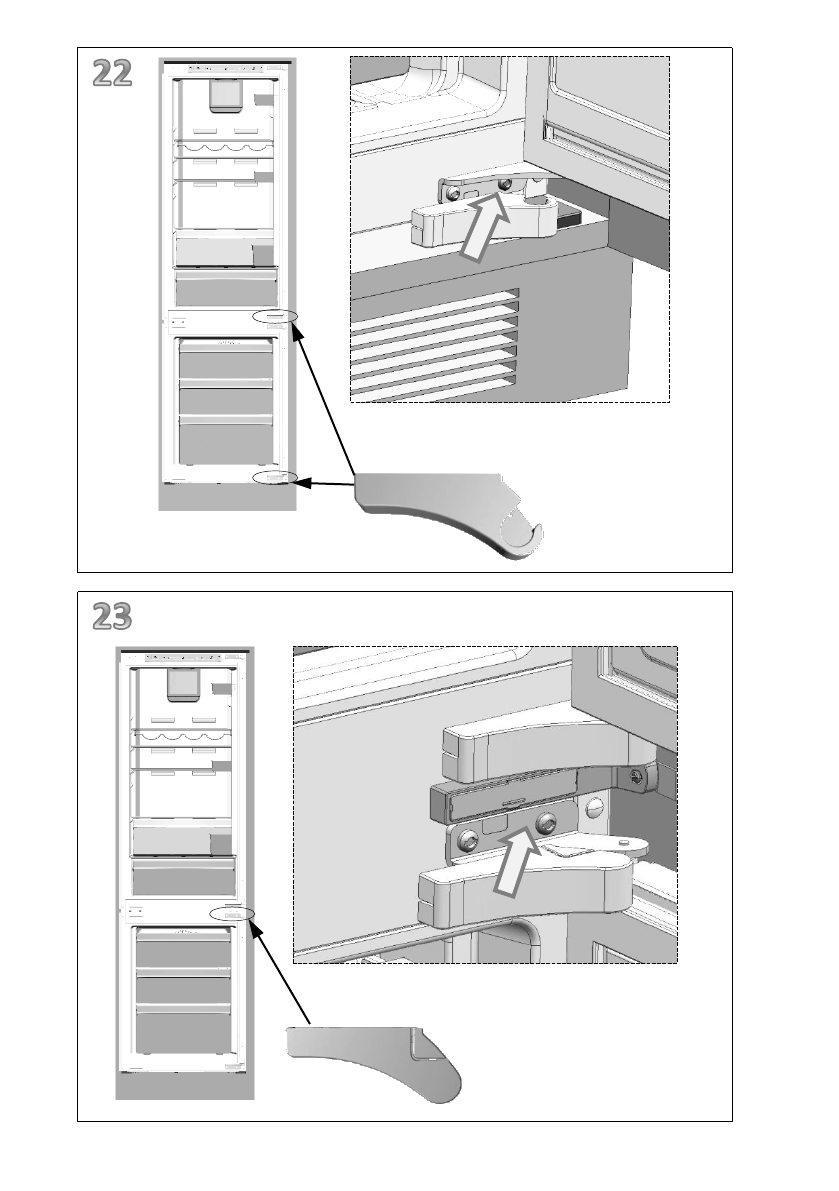 22

23