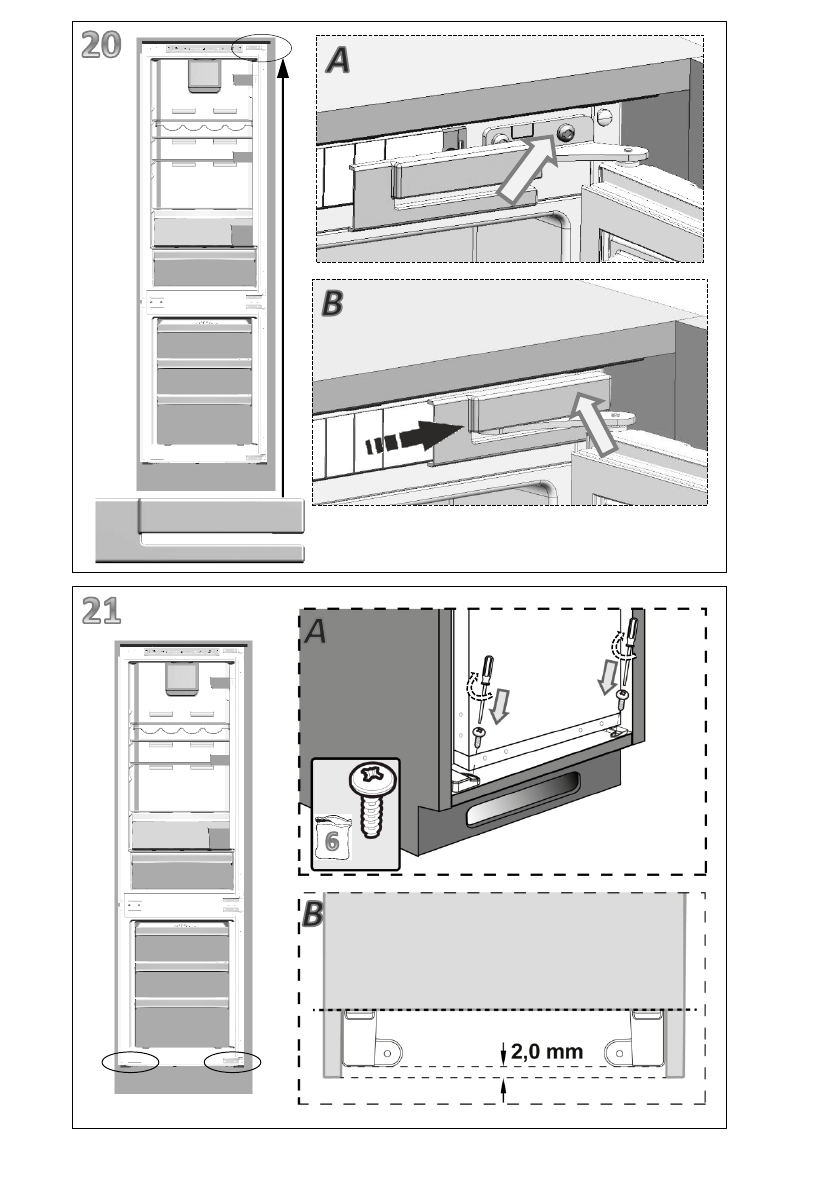 20

A

B

21

A

6

B

2,0 mm