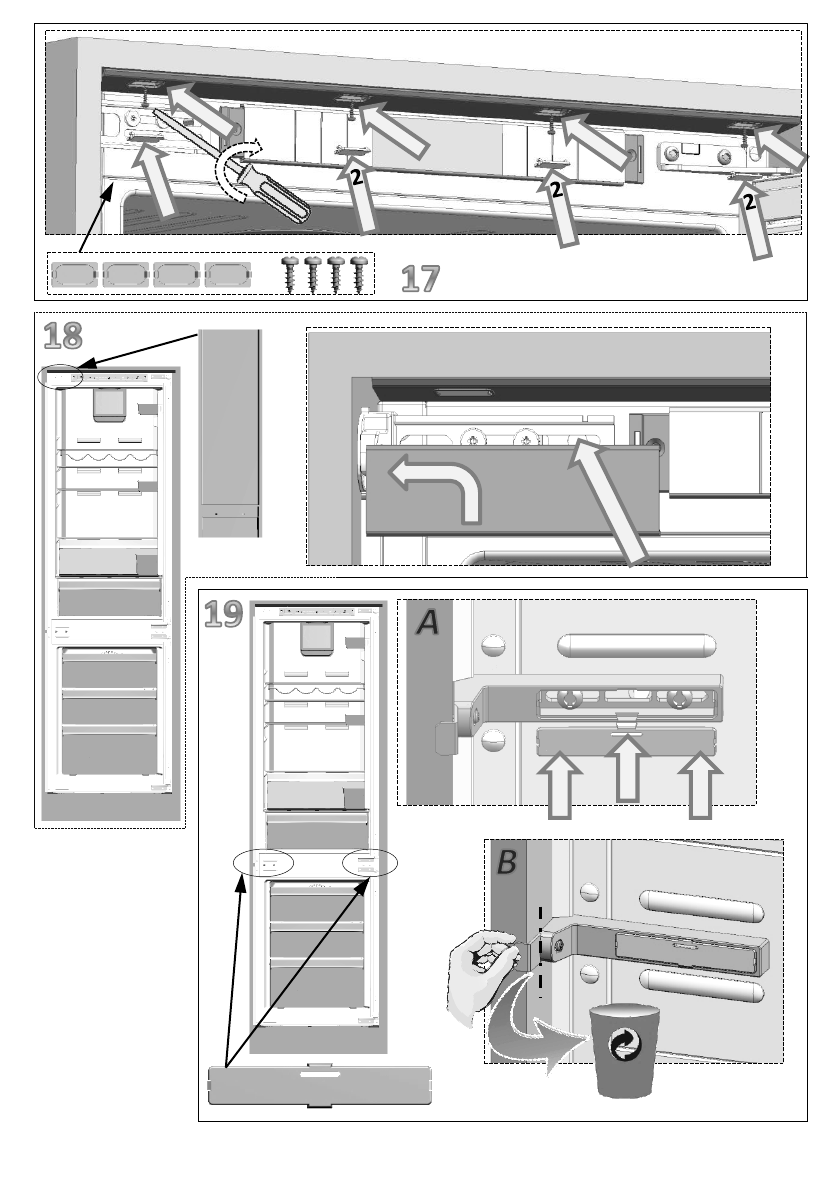 2

2

2

17

18

19

A

B