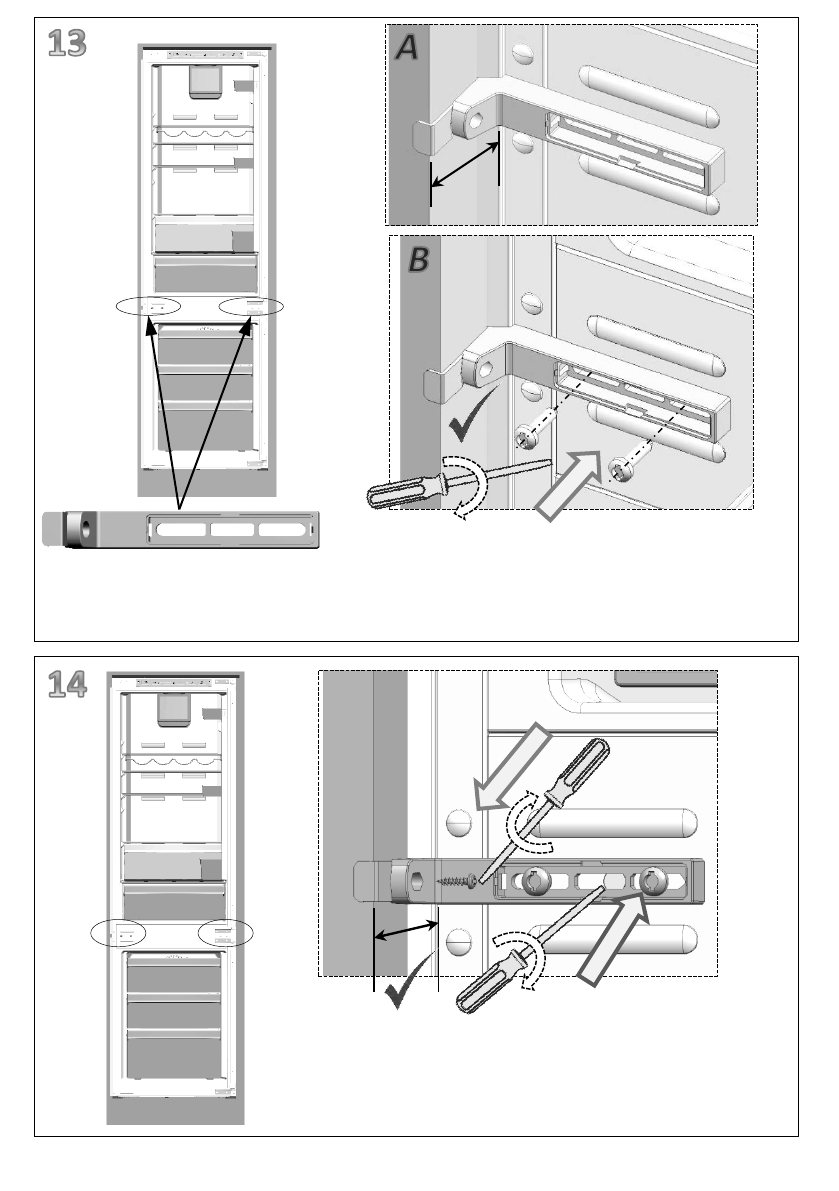 13

A

B

14