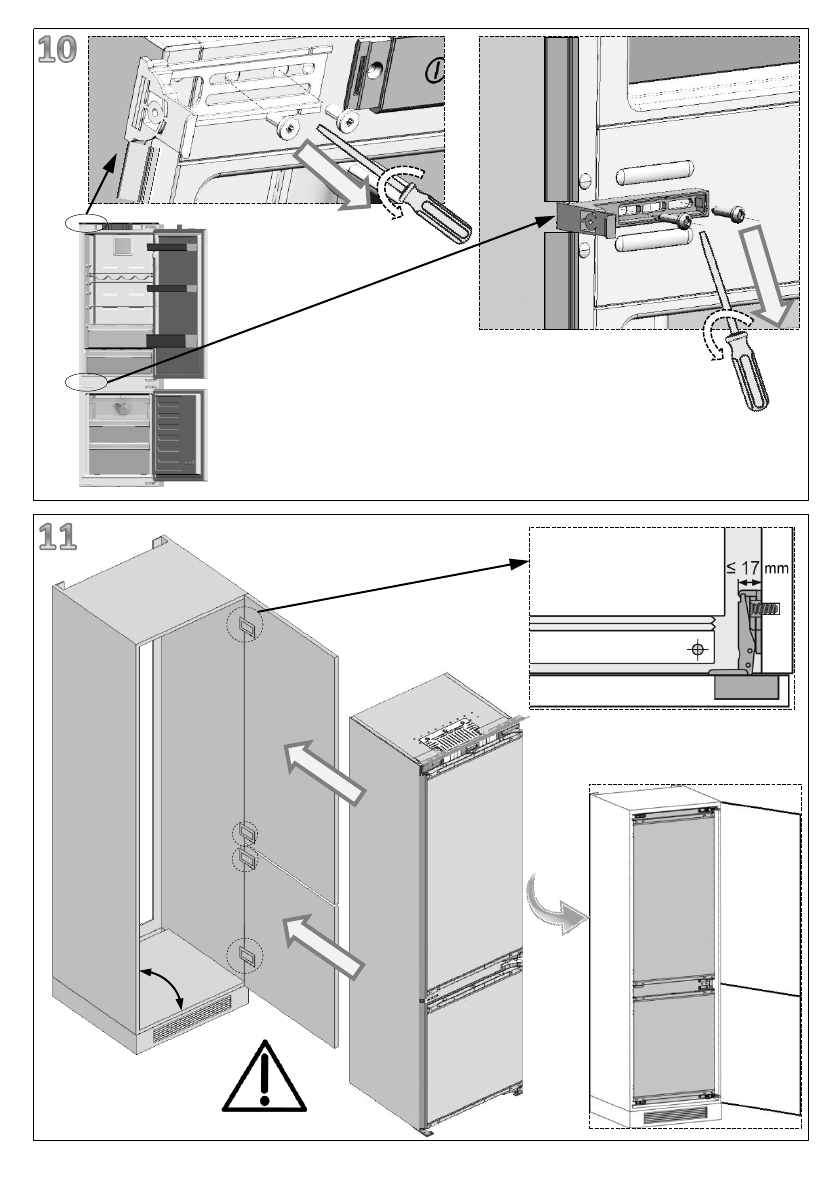 10

11

≤ 17 mm