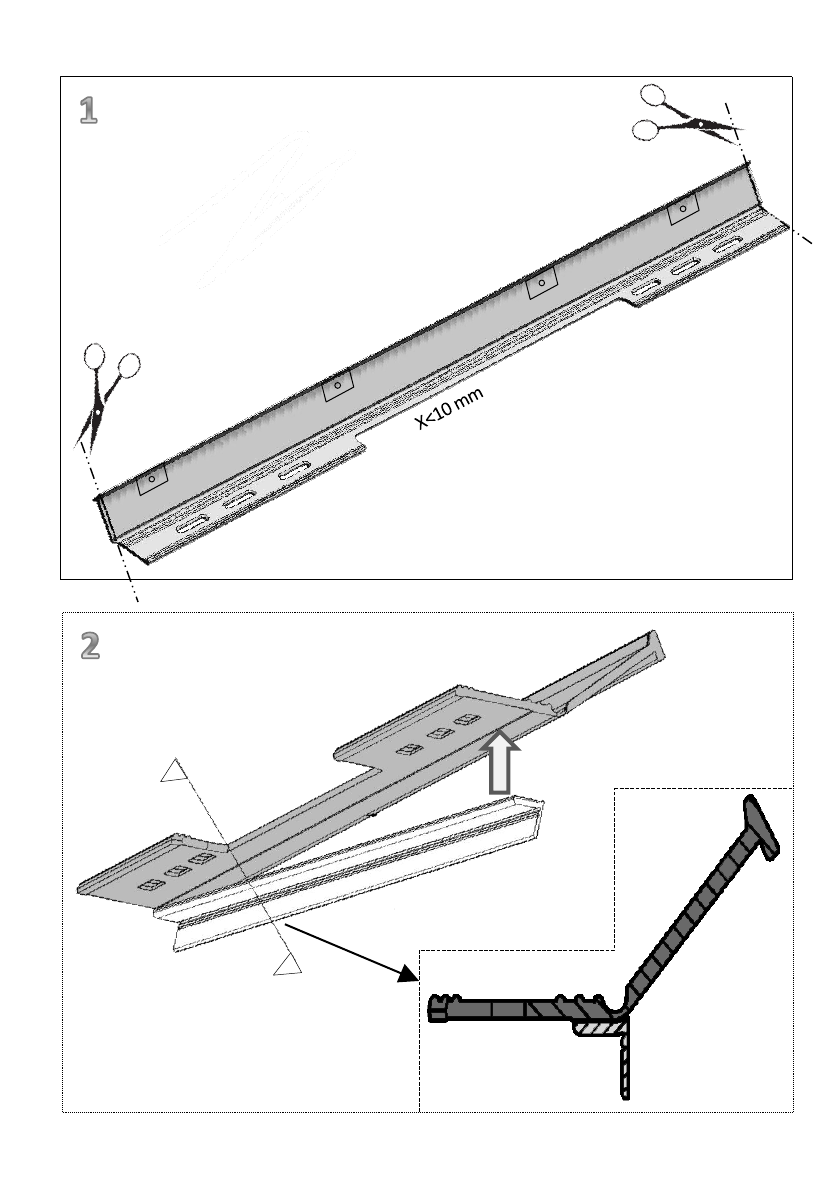 1

X<10 mm

2