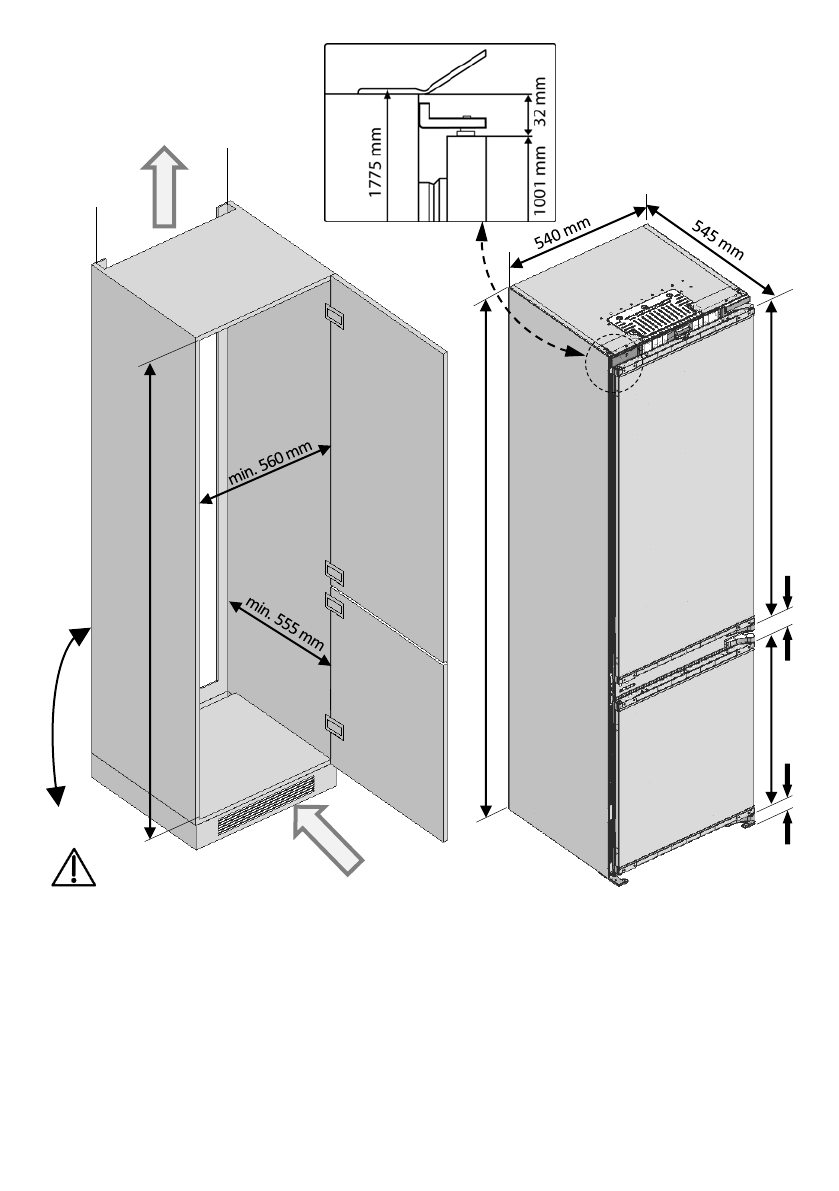 1775 mm

32 mm

1001 mm

540 mm

545 mm

min. 560 mm

min. 555 mm