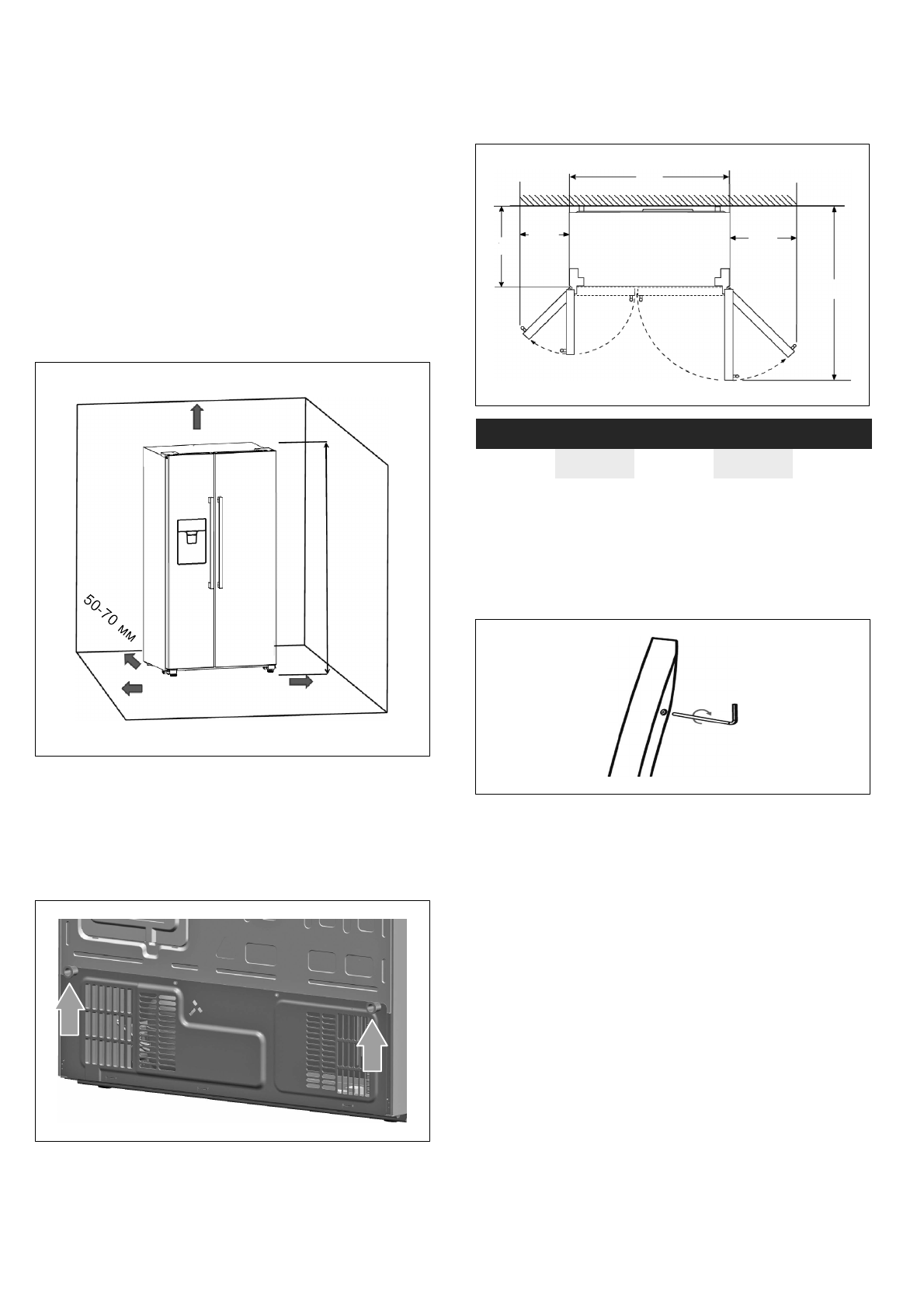 50-70 мм