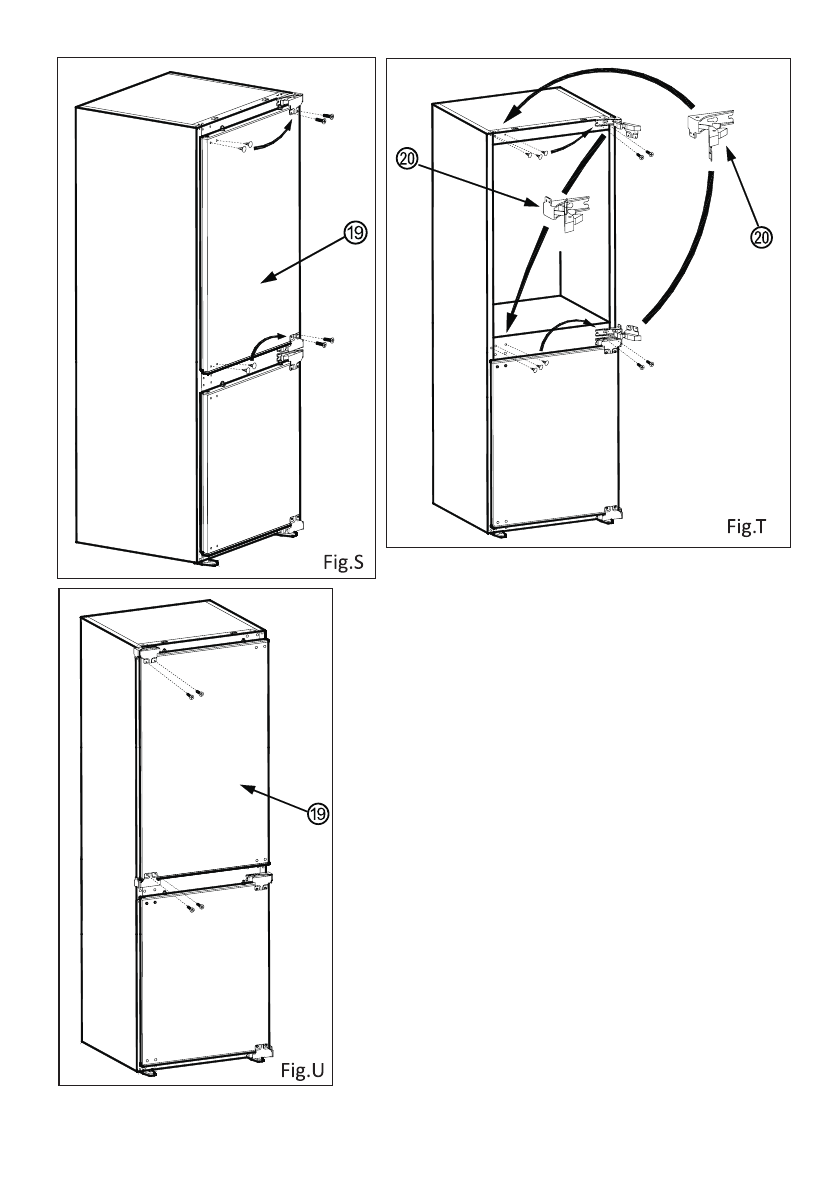 ⑲

Fig.S

⑳

⑳

Fig.T

⑲

Fig.U