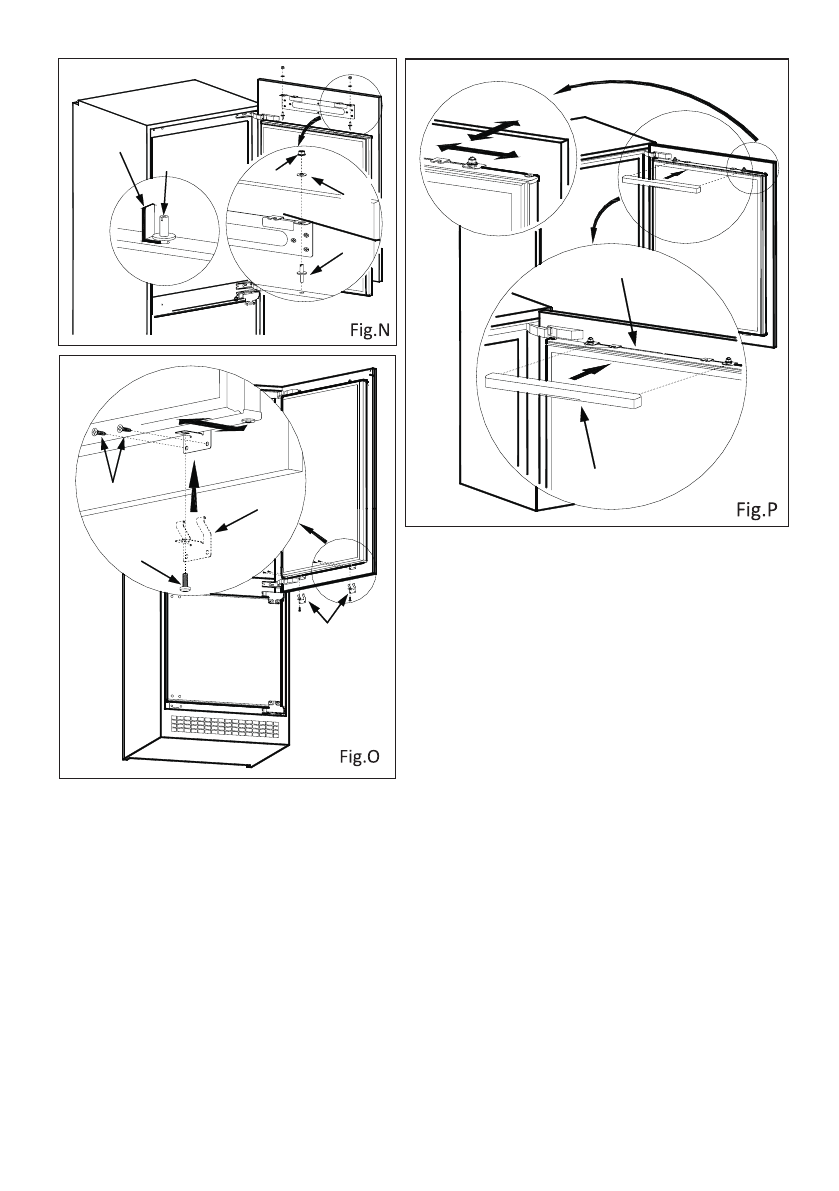 Fig.N

Fig.O

Fig.P