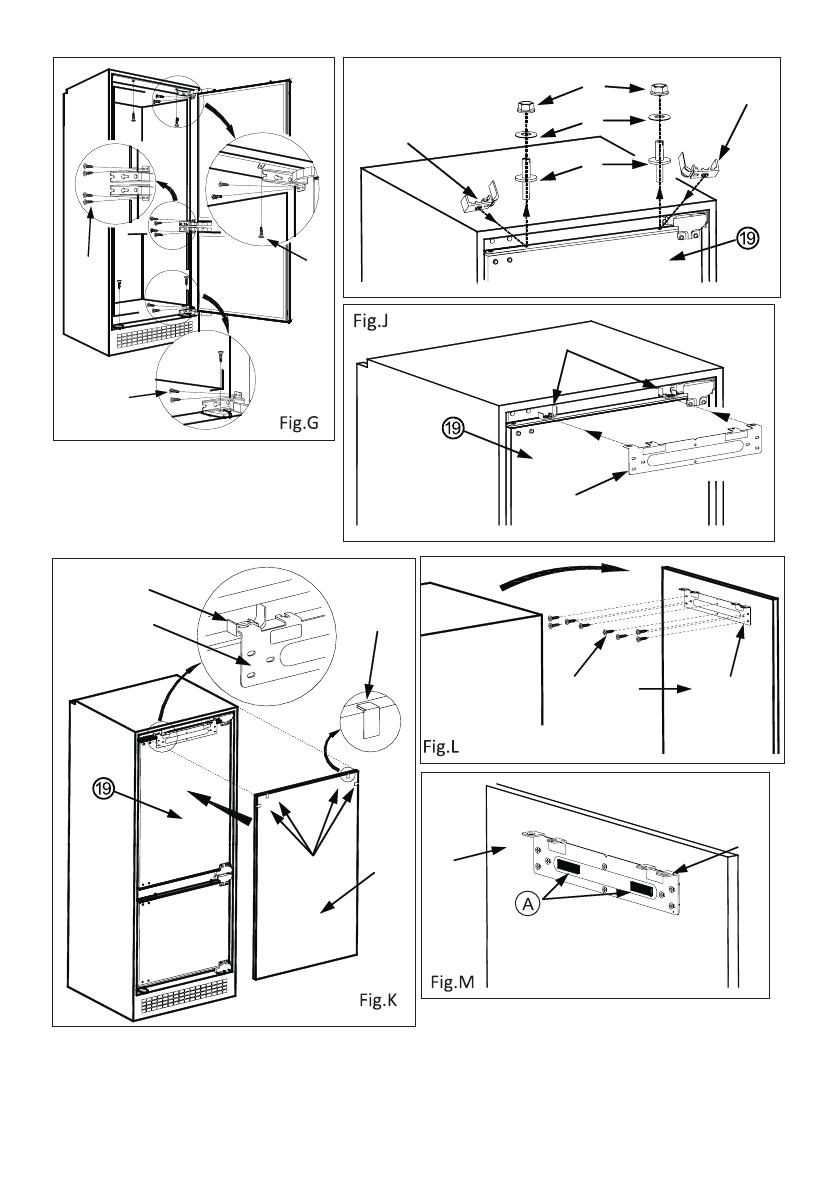 Fig.G

19

Fig.J

19

19

Fig.K

Fig.L

A

Fig.M