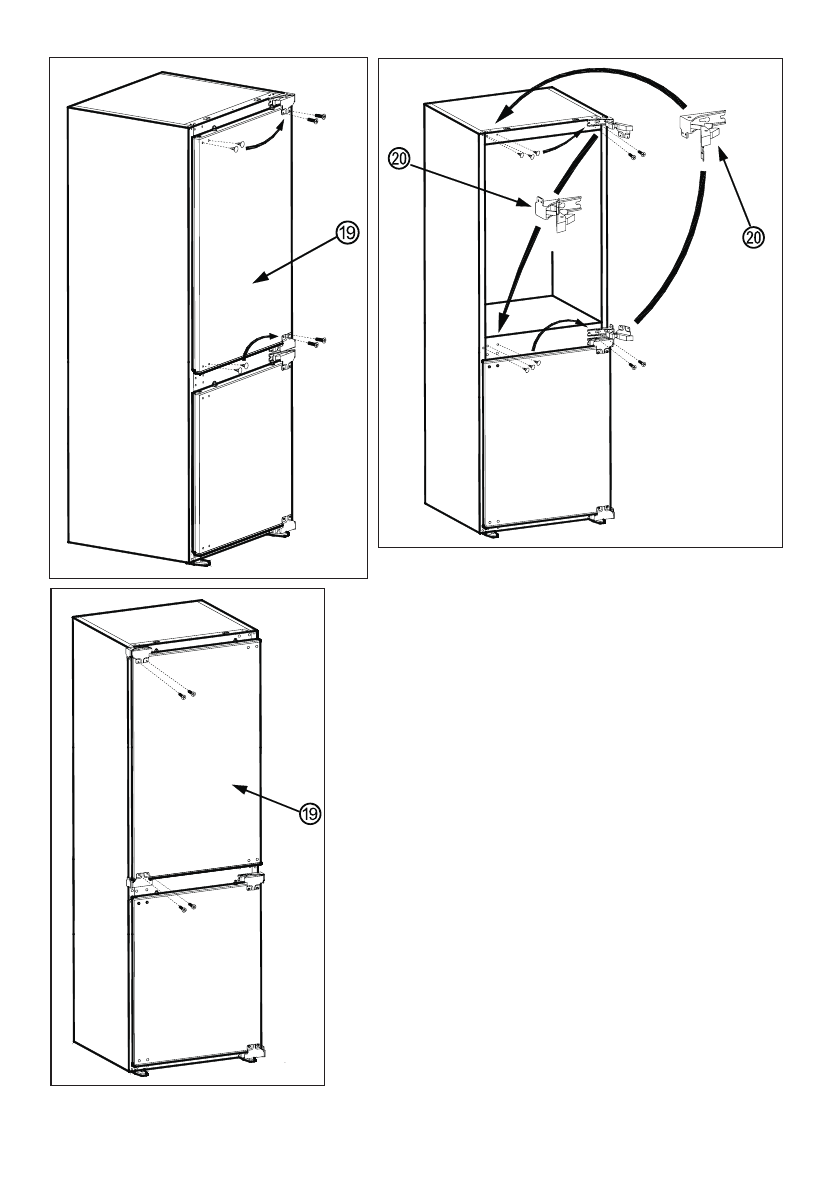 19

20

20

19