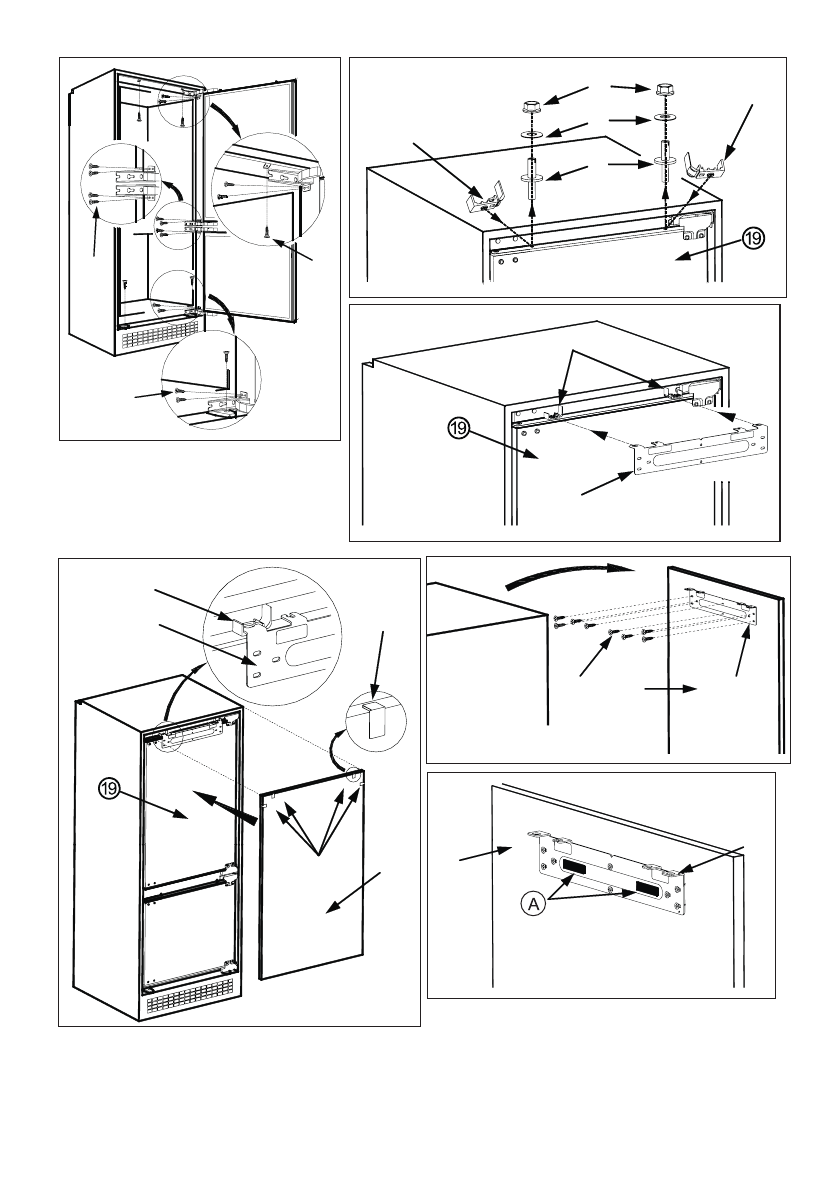 19

19

19

A