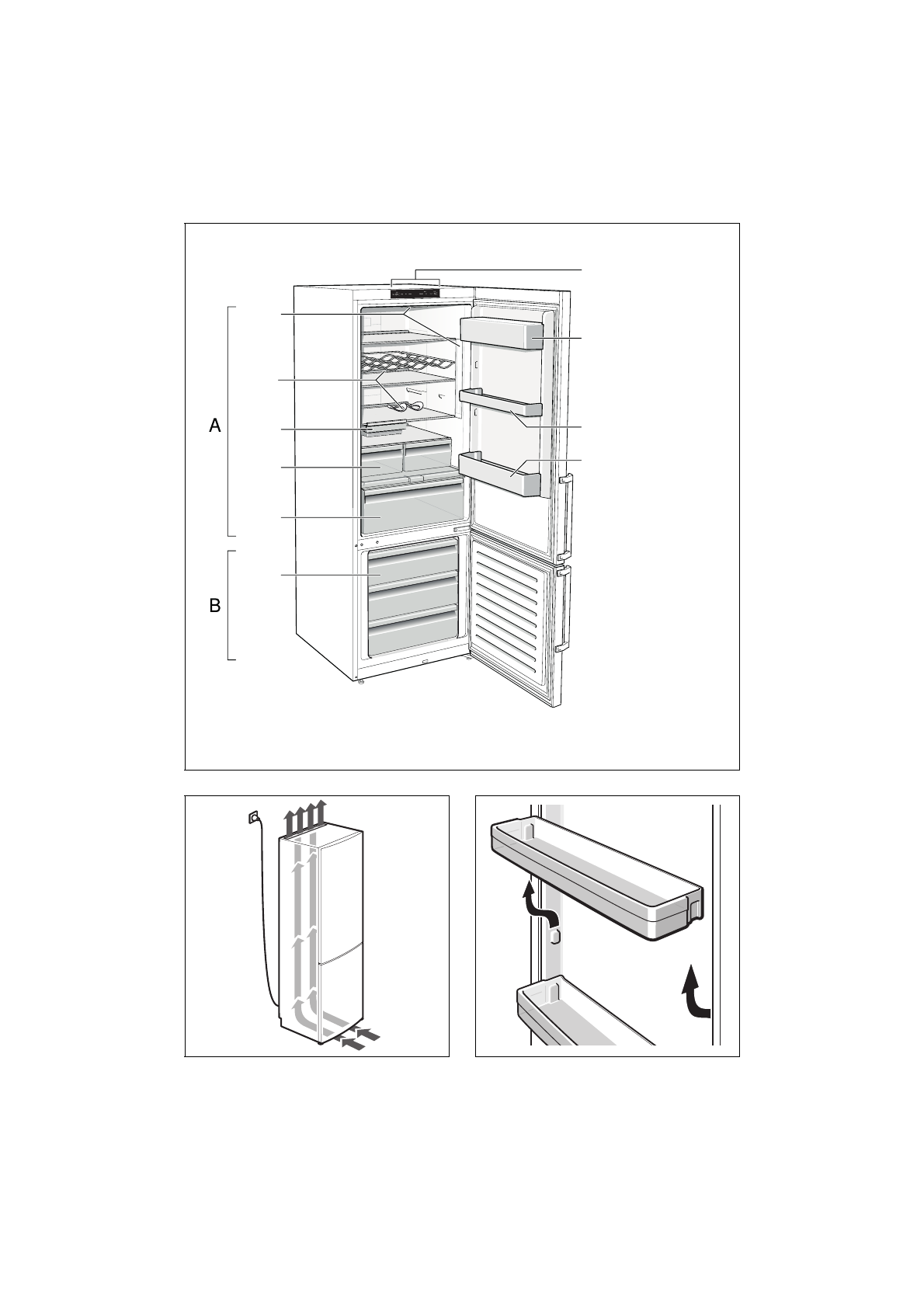 A

B