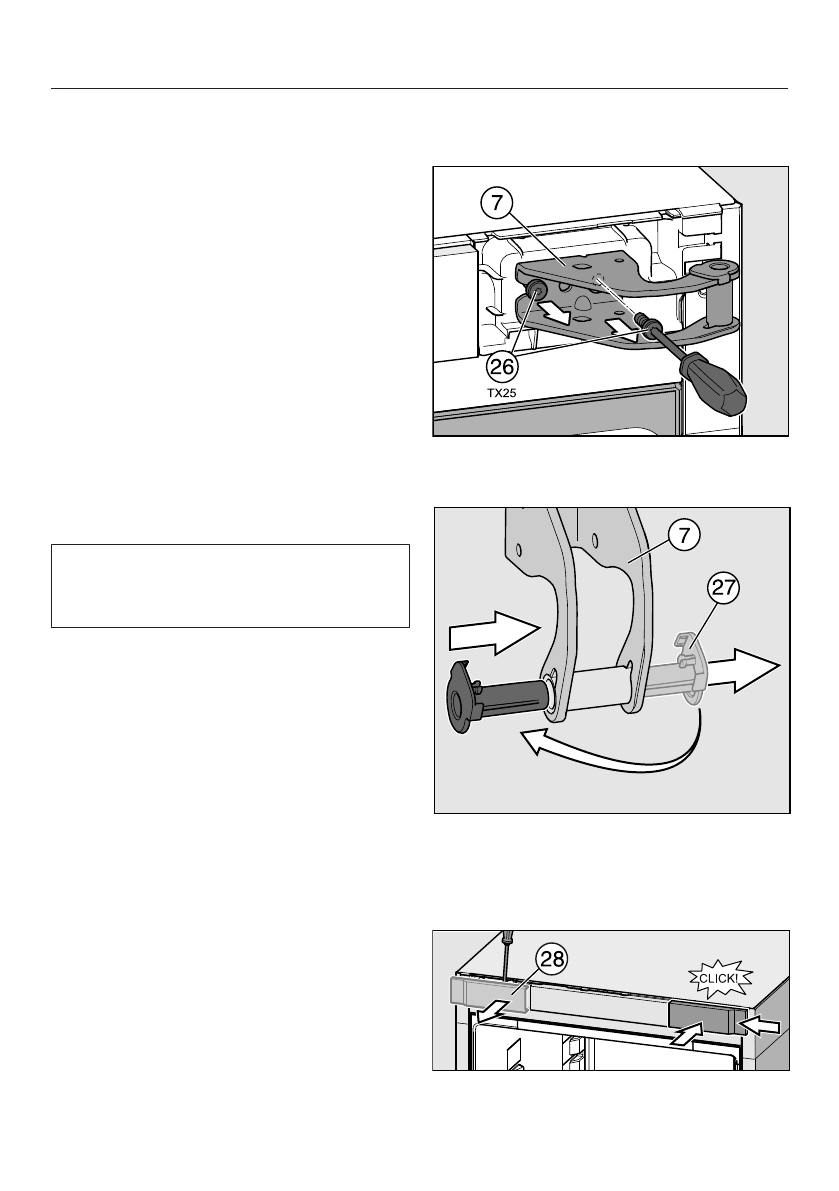 7

26

TX25

7

27

28

CLICK!