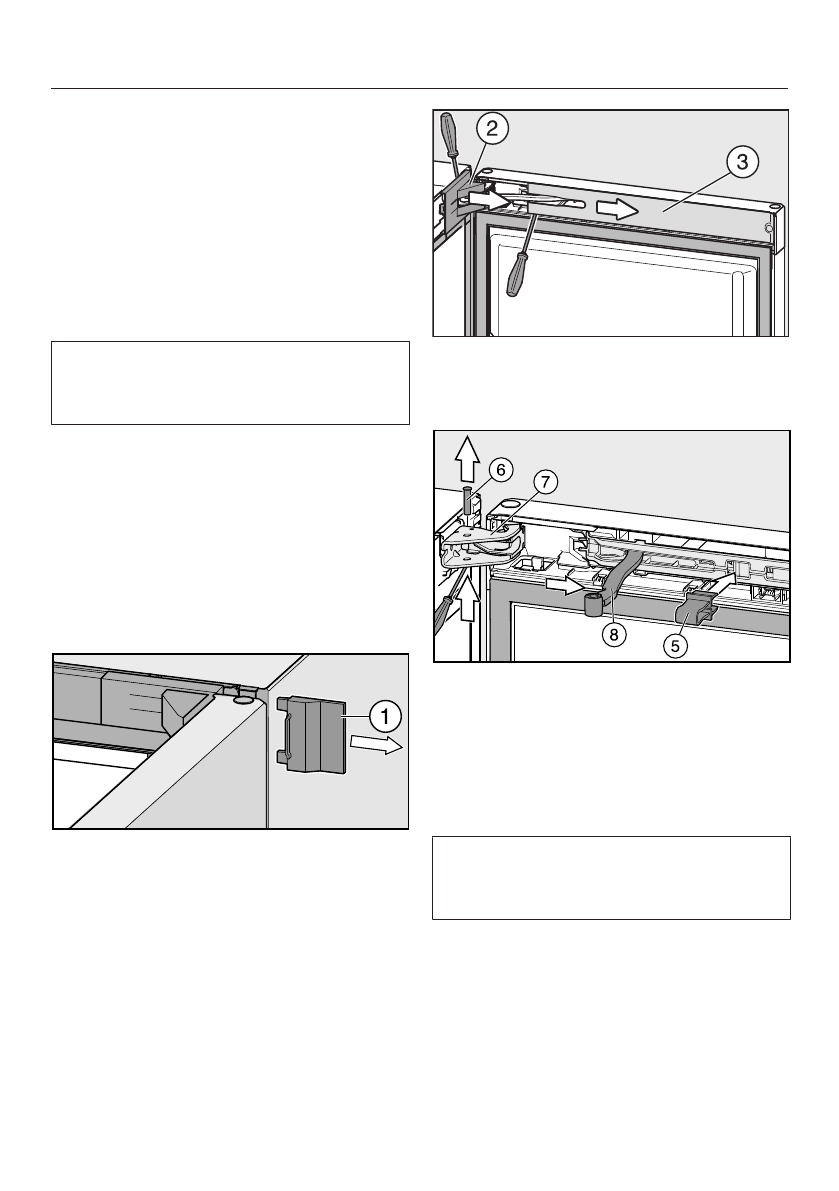 2

3

6

7

8

5

1