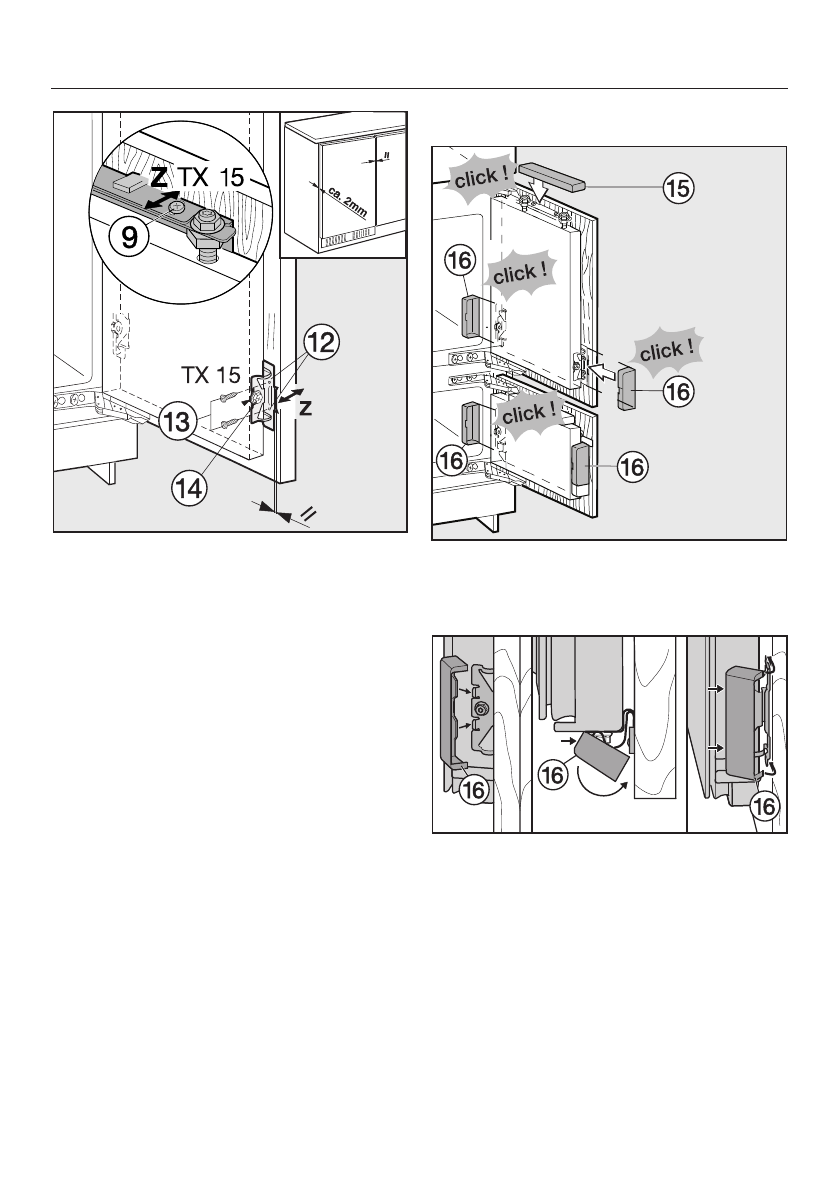 Z TX 15

9

ca. 2mm

12

TX 15

13

Z

14

click !

15

16

click !

click !

16

click !

16

16

16

16

16