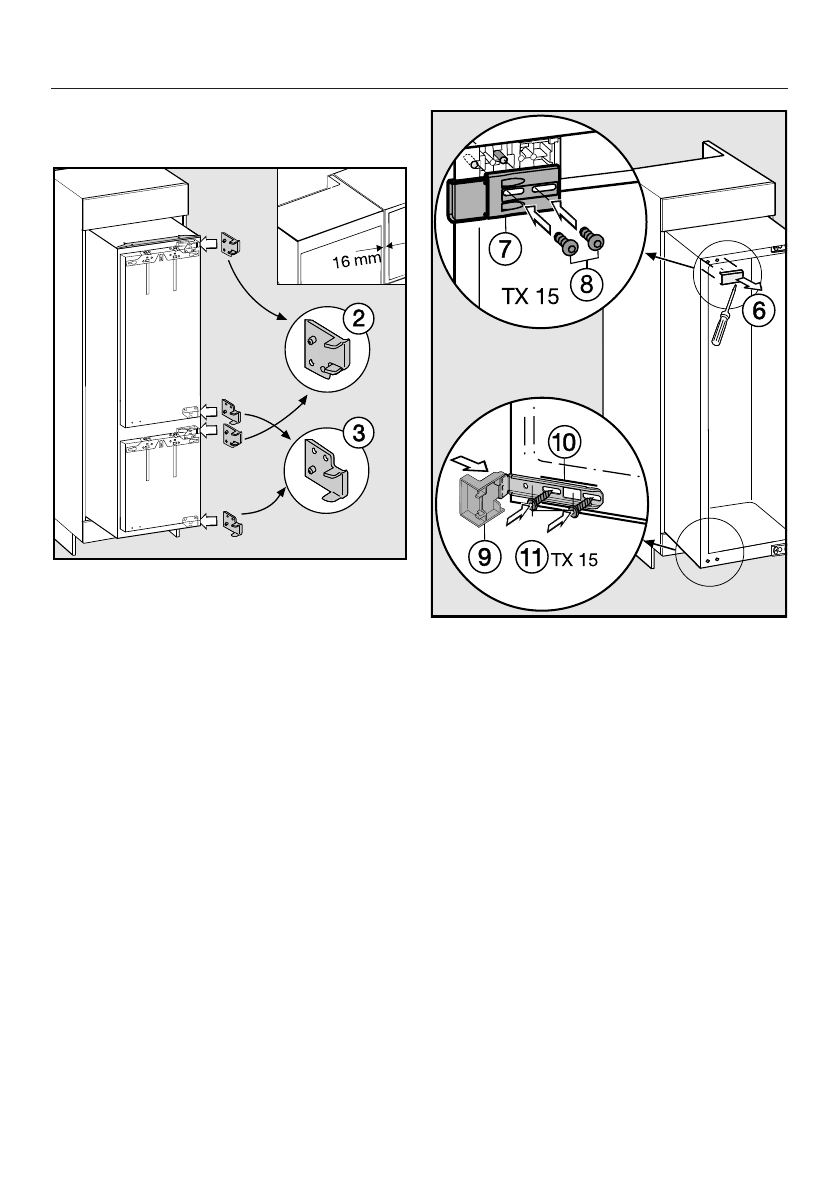 16 mm

2

3

7

8

TX 15

6

10

9

11 TX 15