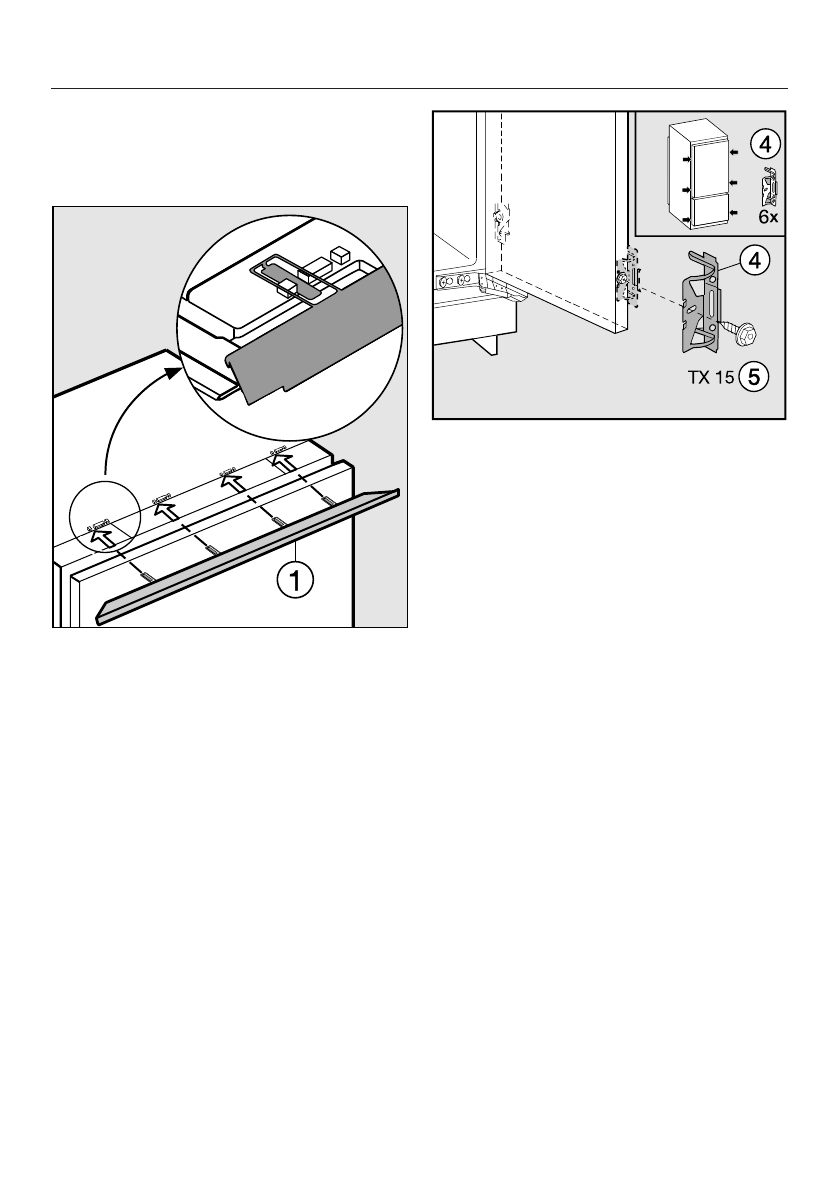 1

4

6x

4

TX 15 5