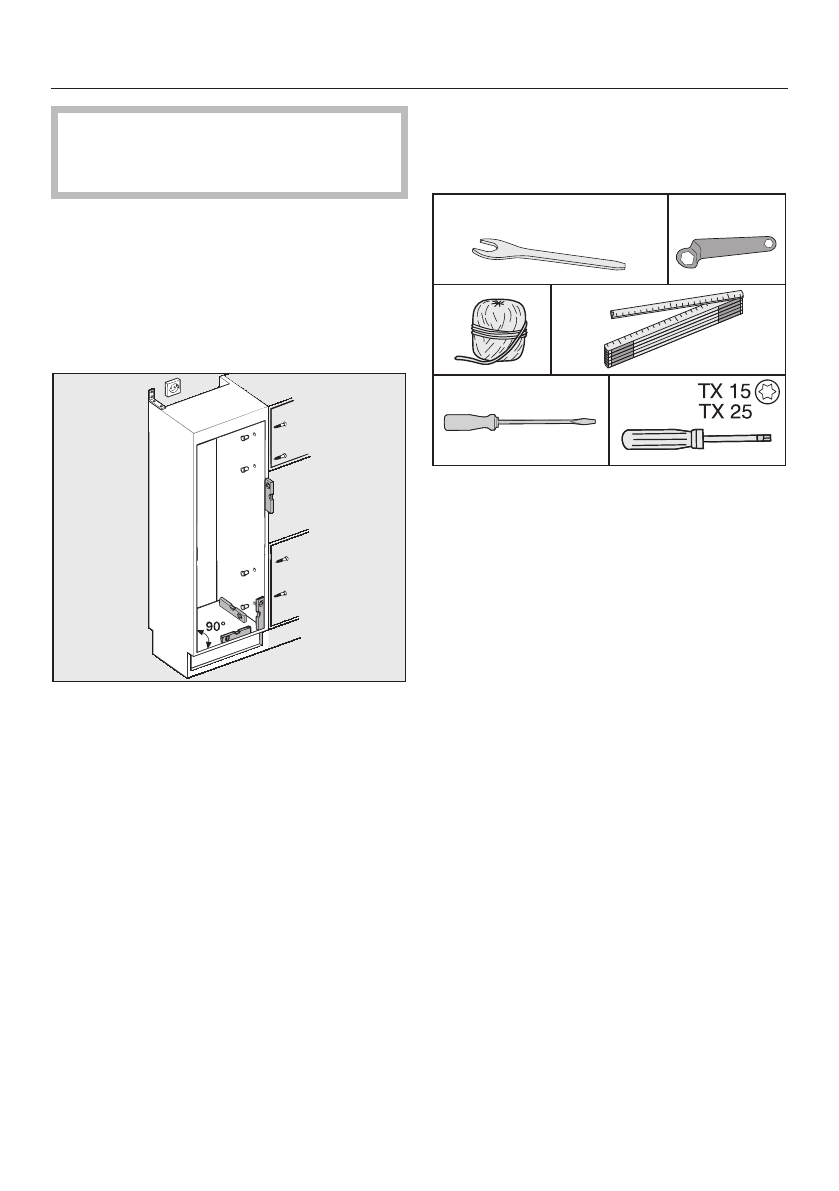 90°

TX 15
TX 25