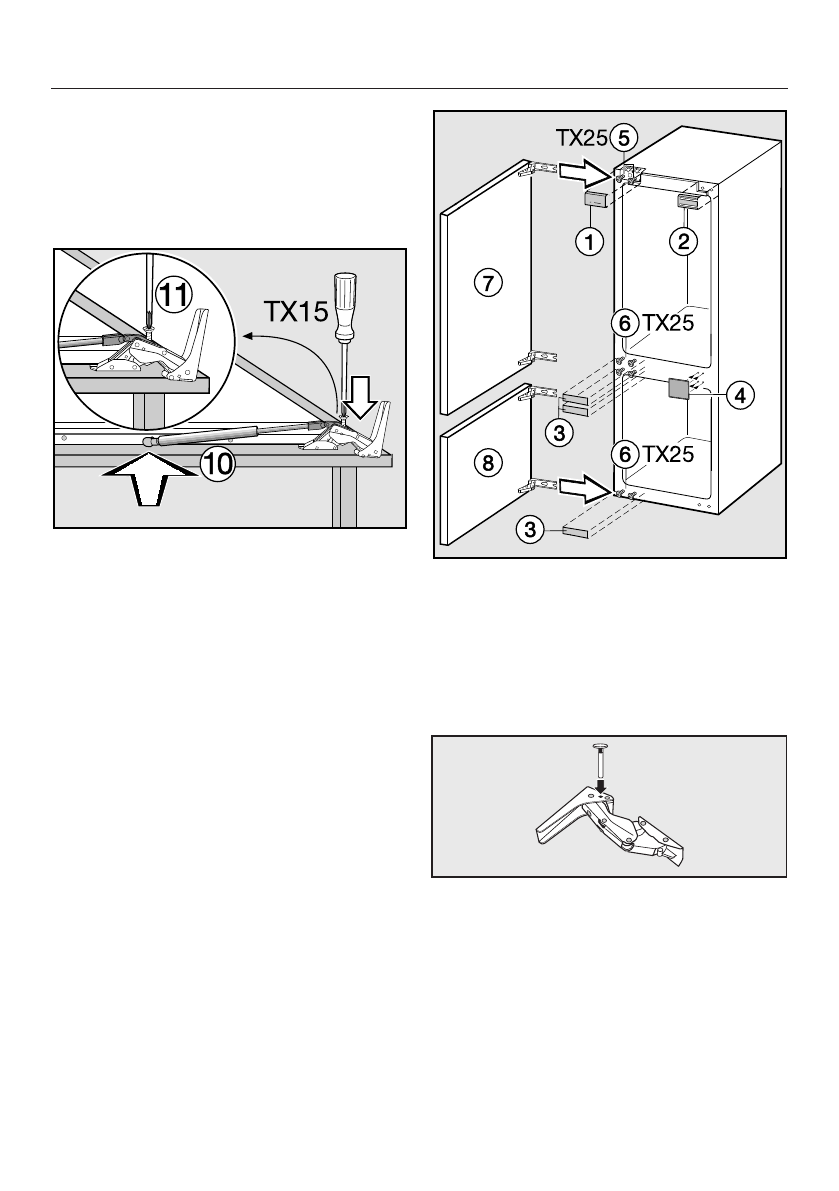 11

TX15

10

TX25 5

1

2

7

6 TX25

4

3

8

6 TX25

3