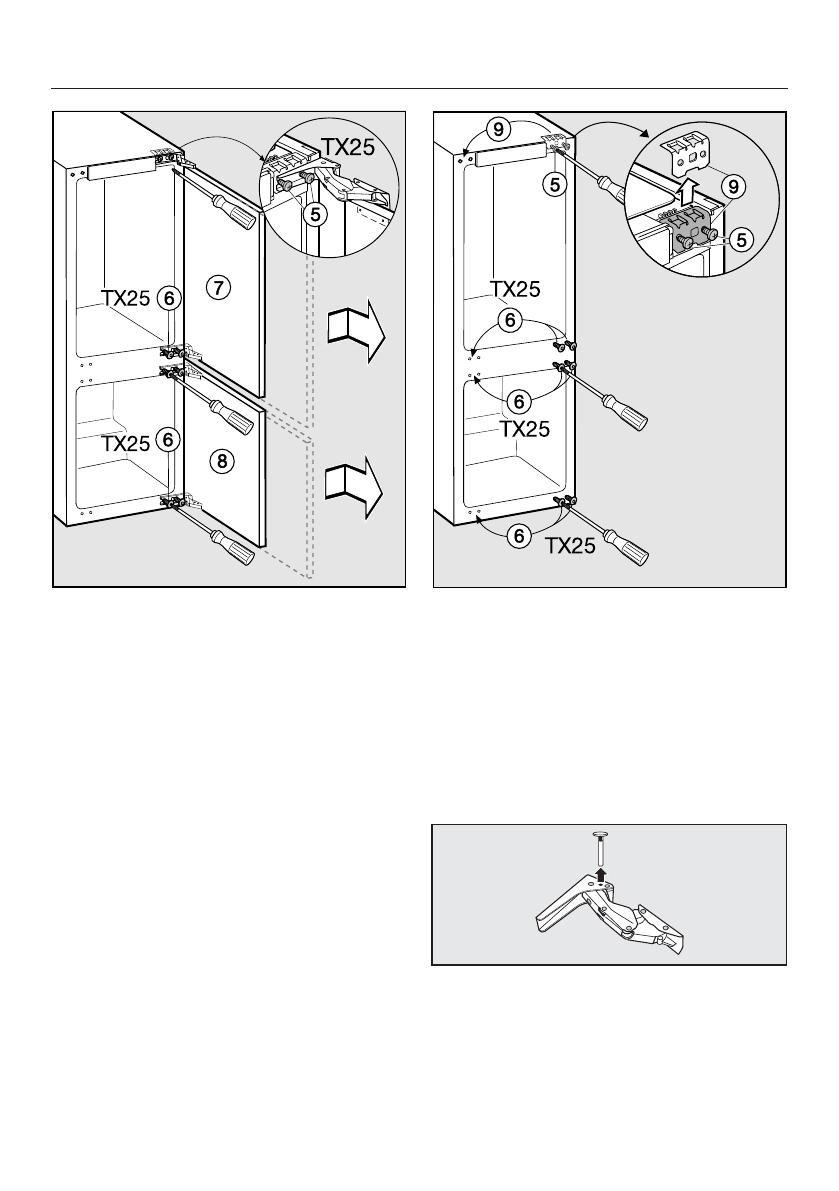 TX25
5
TX25 6
7
TX25 6
8

9
5
9
5
TX25
6
6
TX25
6
TX25