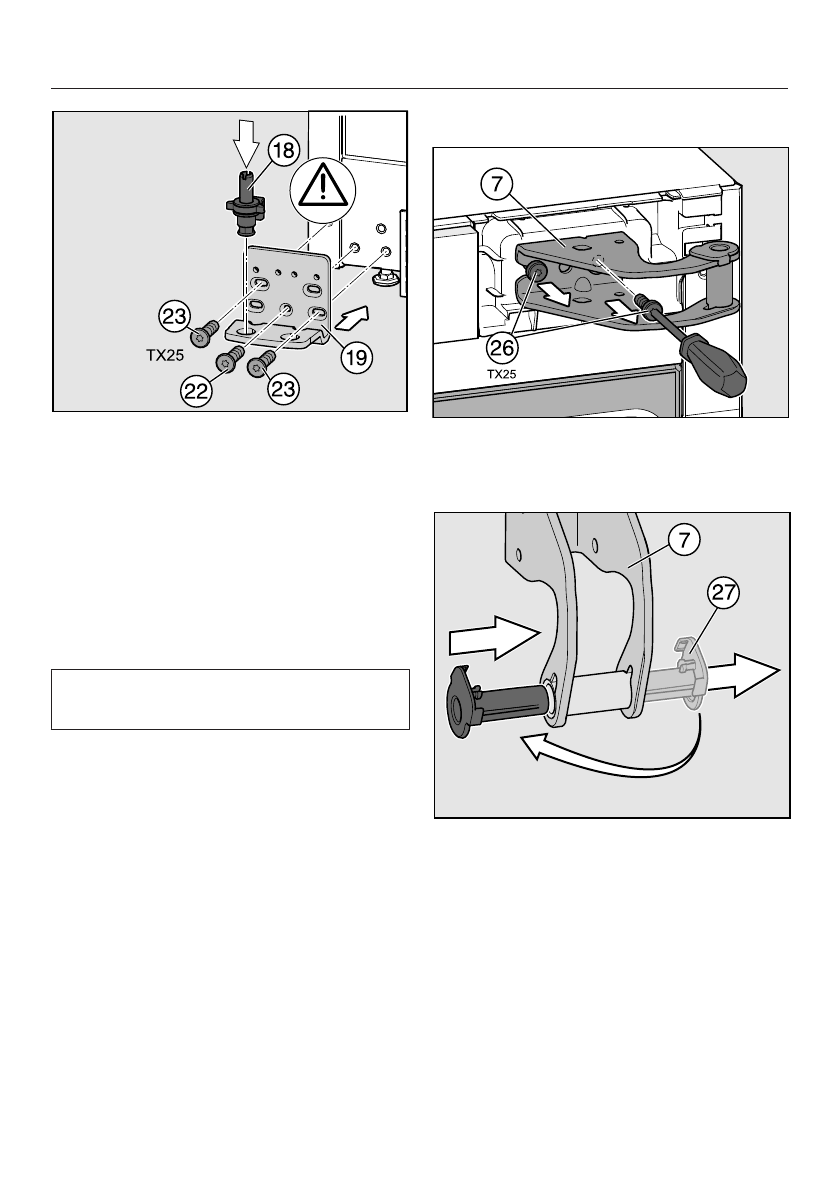 18

23

TX25

22

23

19

7

26

TX25

7

27