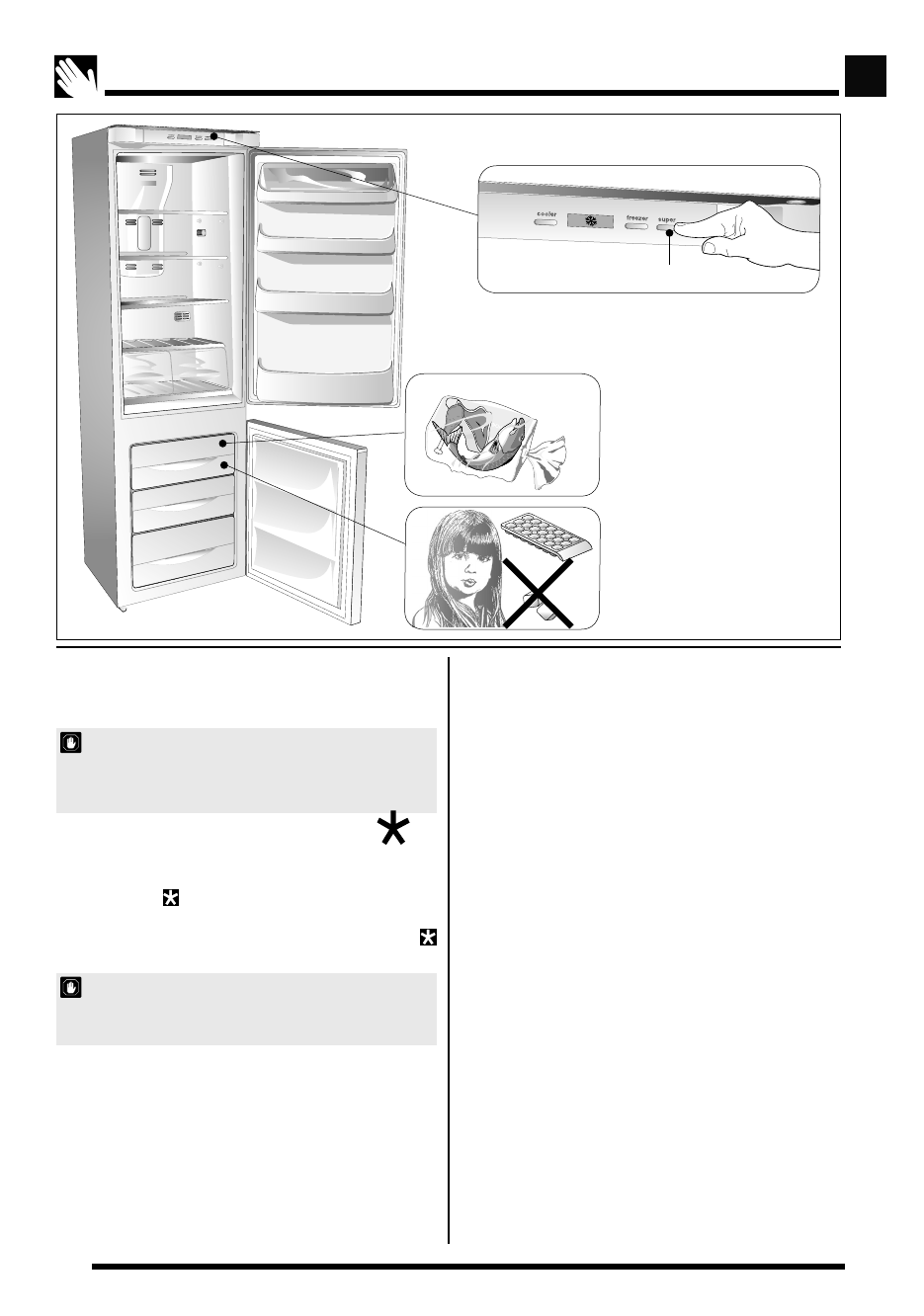 cooler

freezer

super