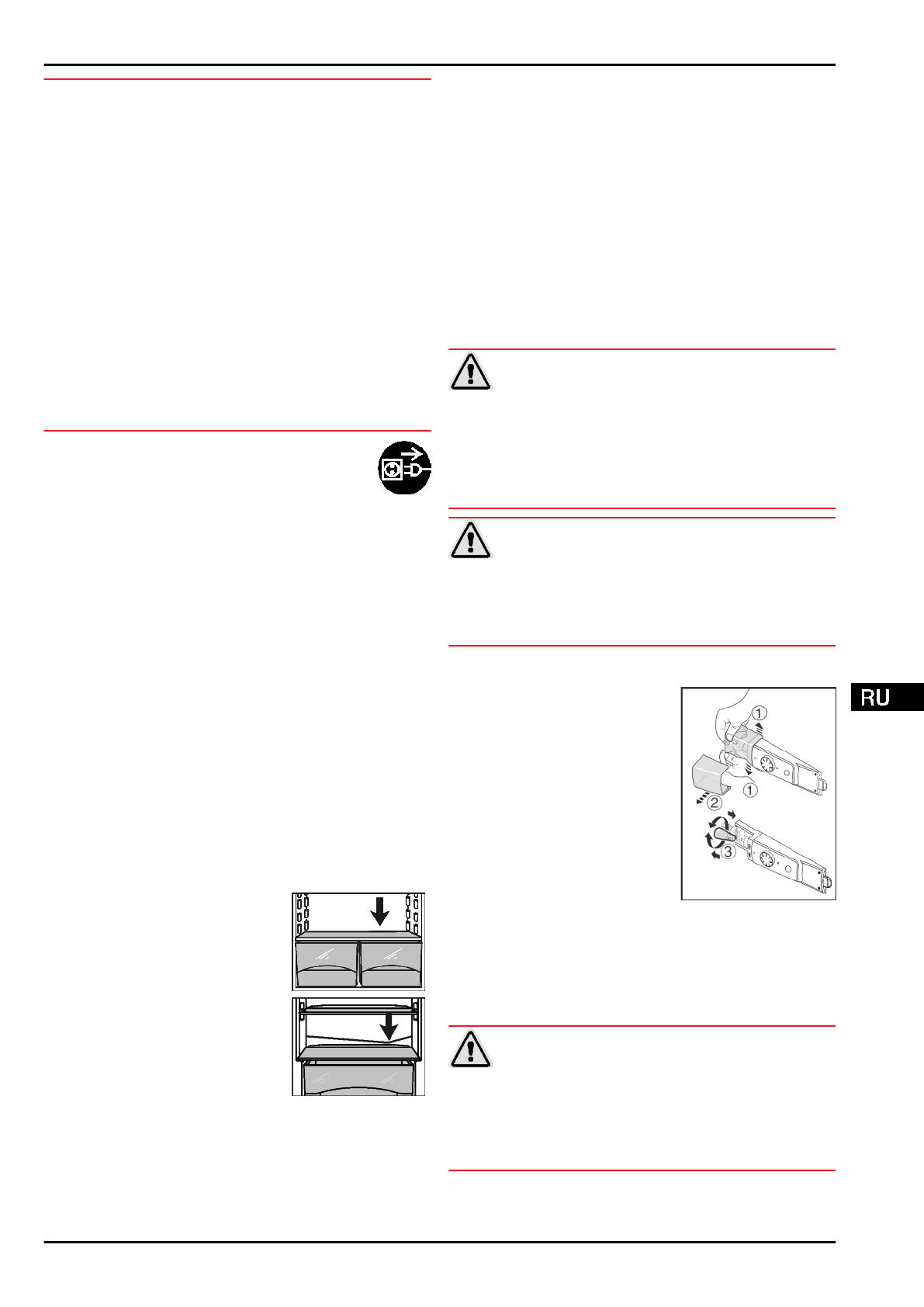 RU

1

1

2

3