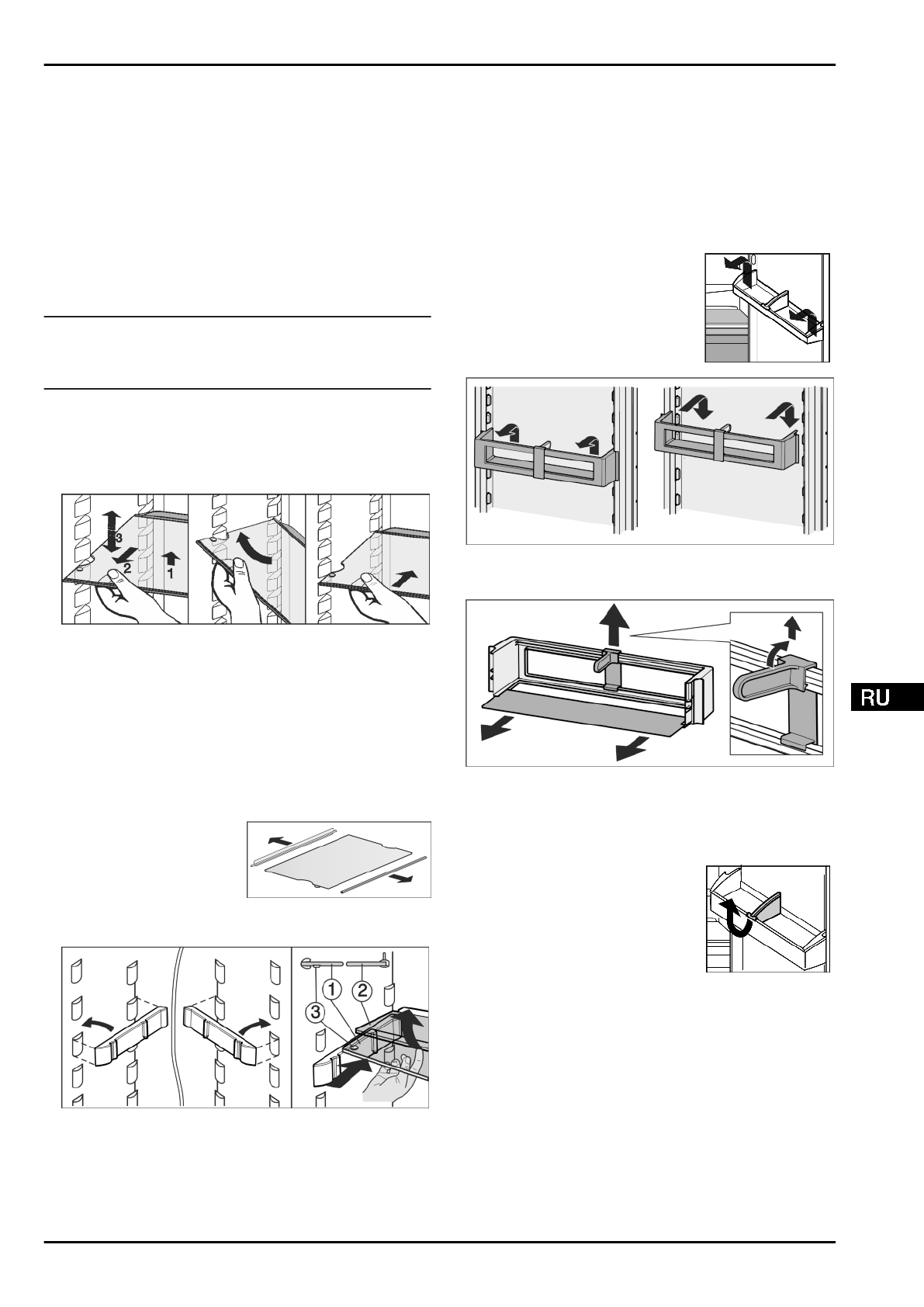 3
2
1

①
②
③

RU