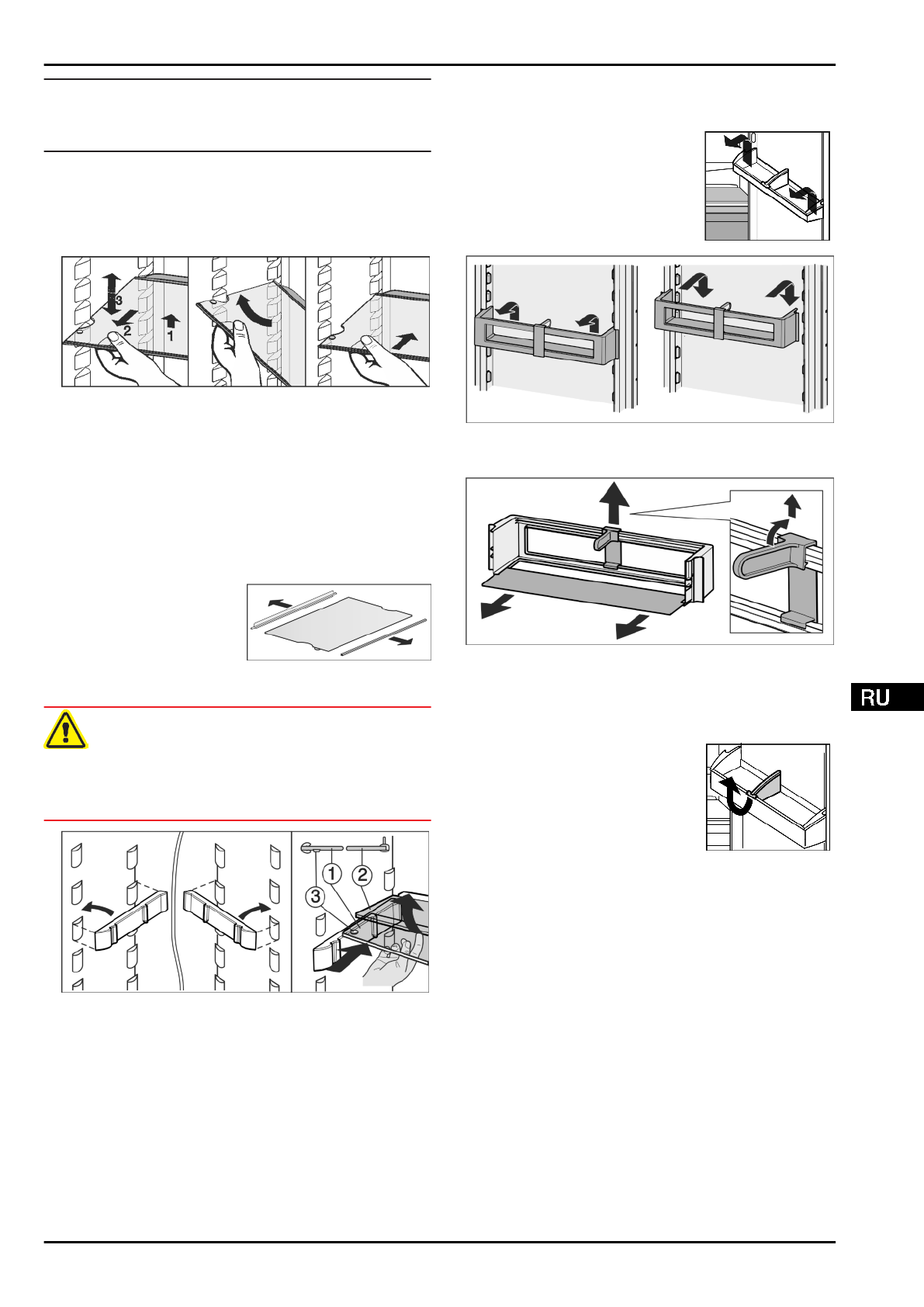 3
2
1

①
②
③

RU