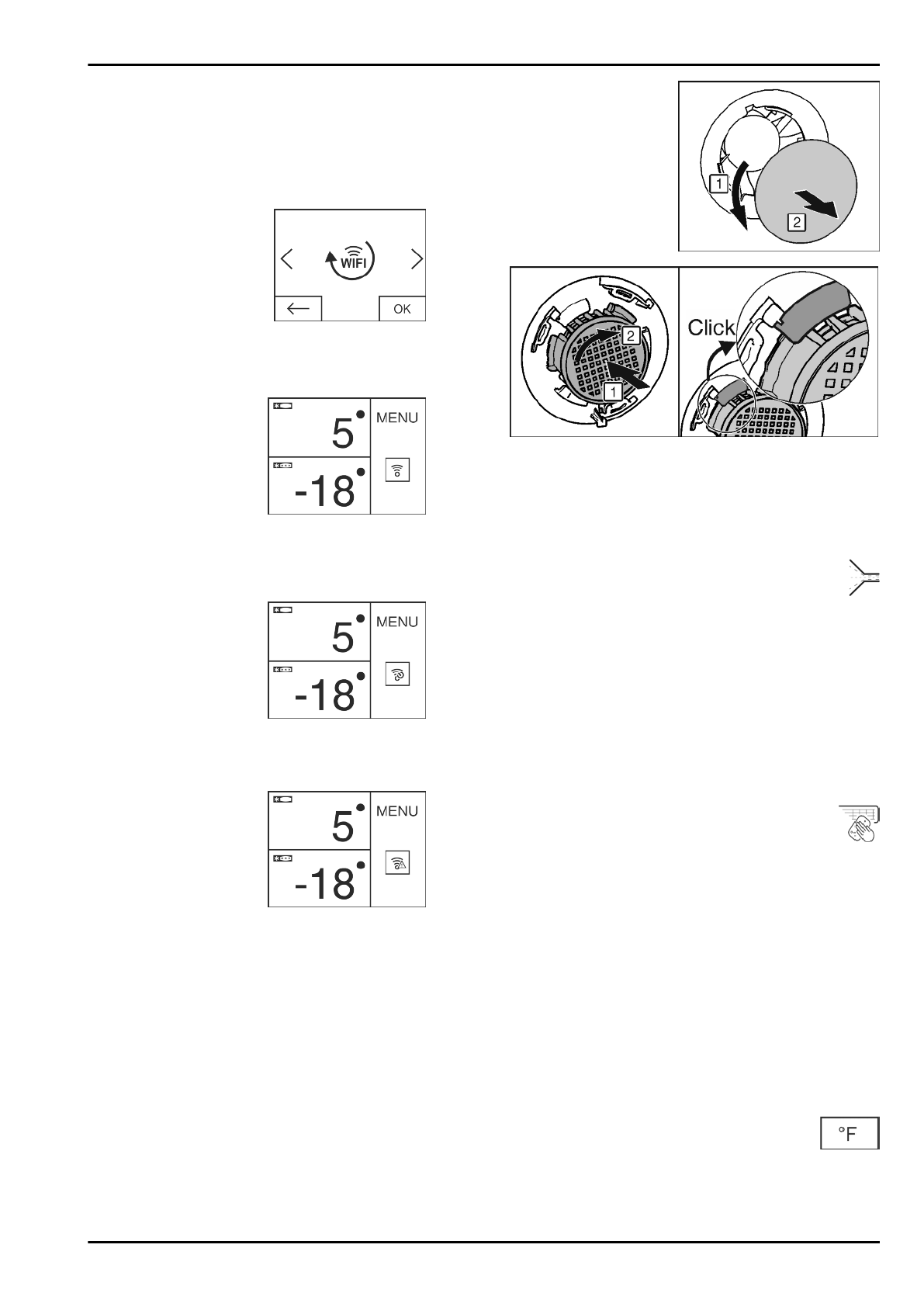 WIFI

OK

5

MENU

-18

5

MENU

-18

5

MENU

-18

1

2

2

1

Click

°F