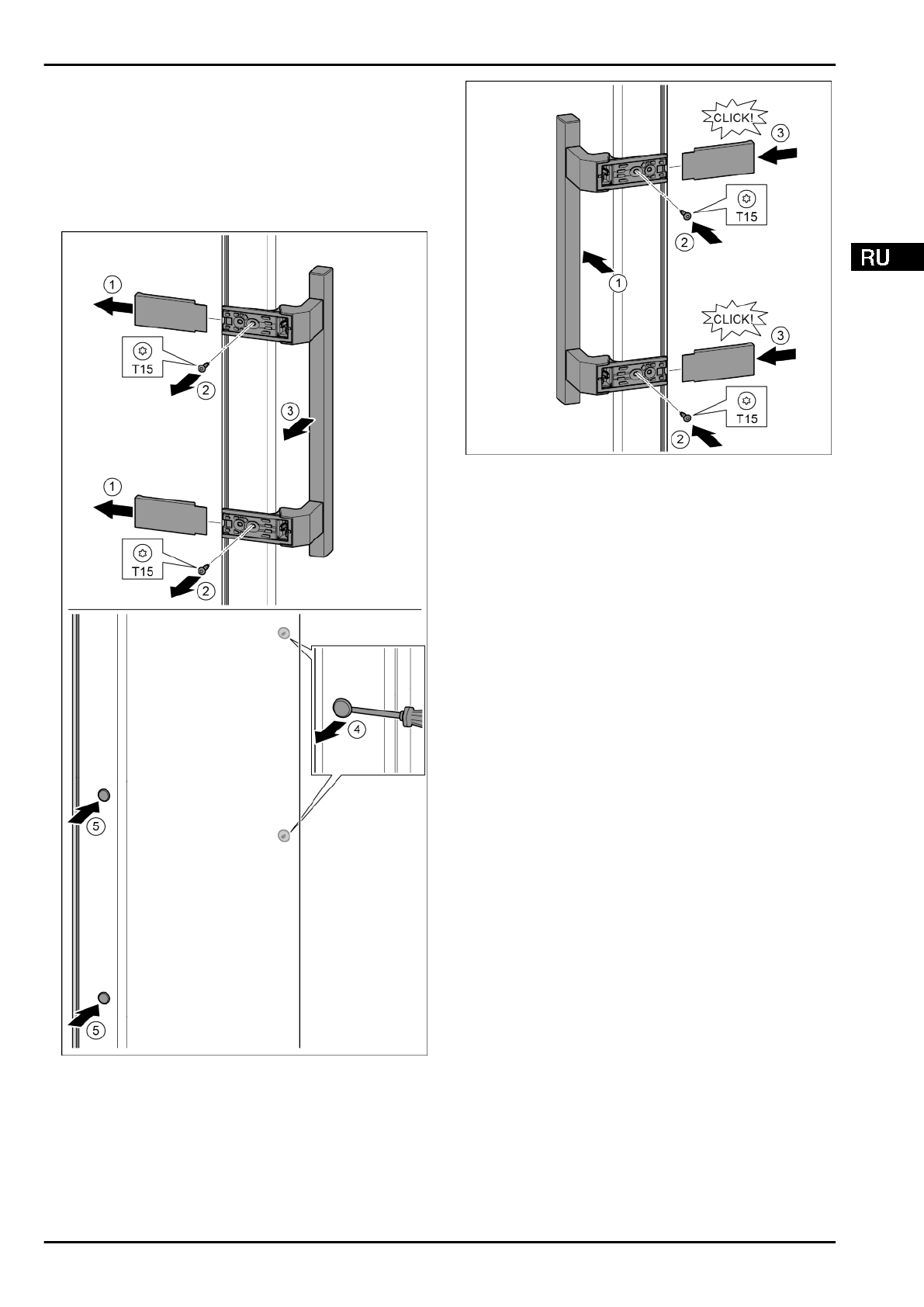 1
T15
2
3
1
T15
2
4
5
5

CLICK!
3
T15
2
1
CLICK!
3
T15
2

RU