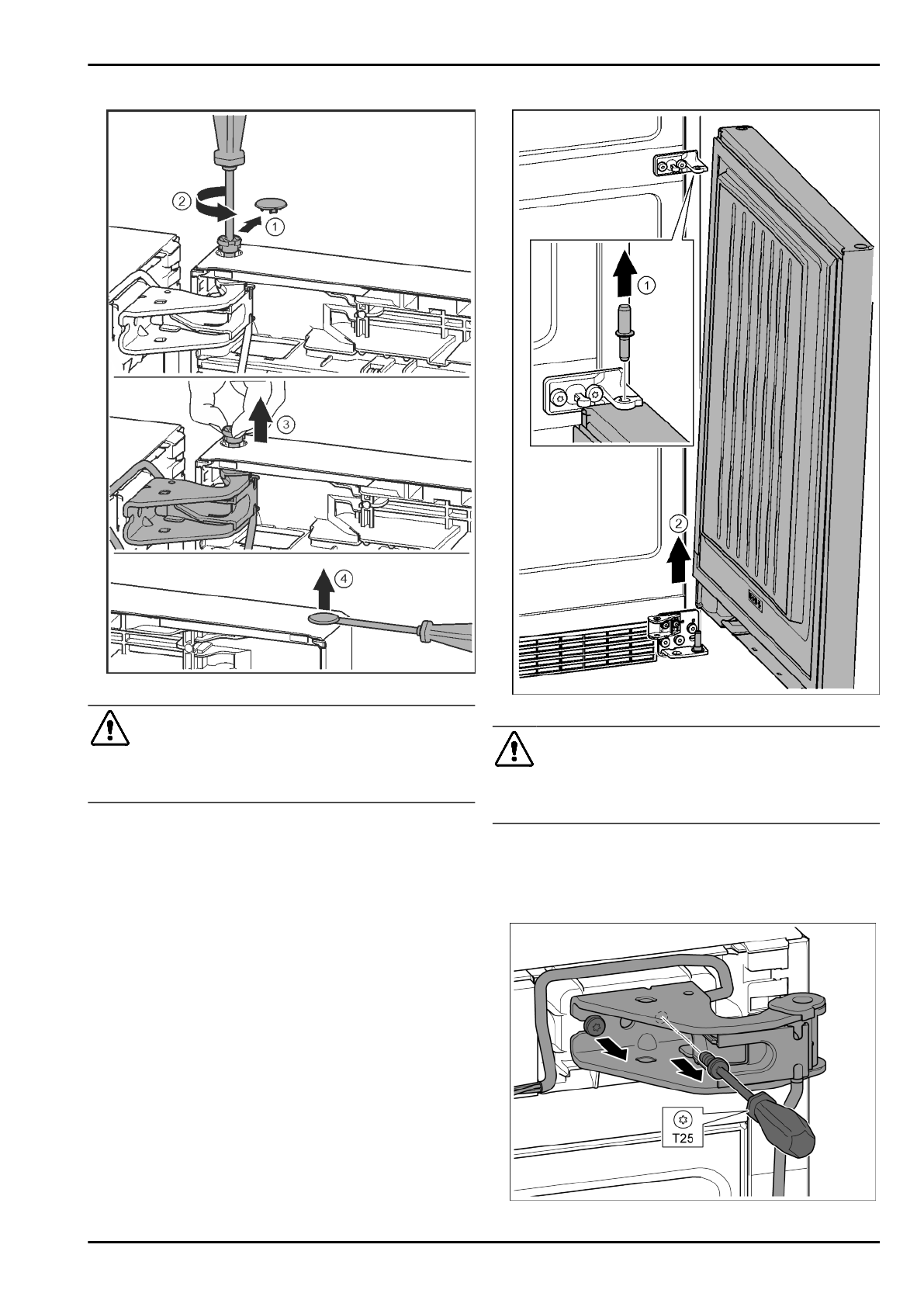 2
1
3
4

1
2

T25