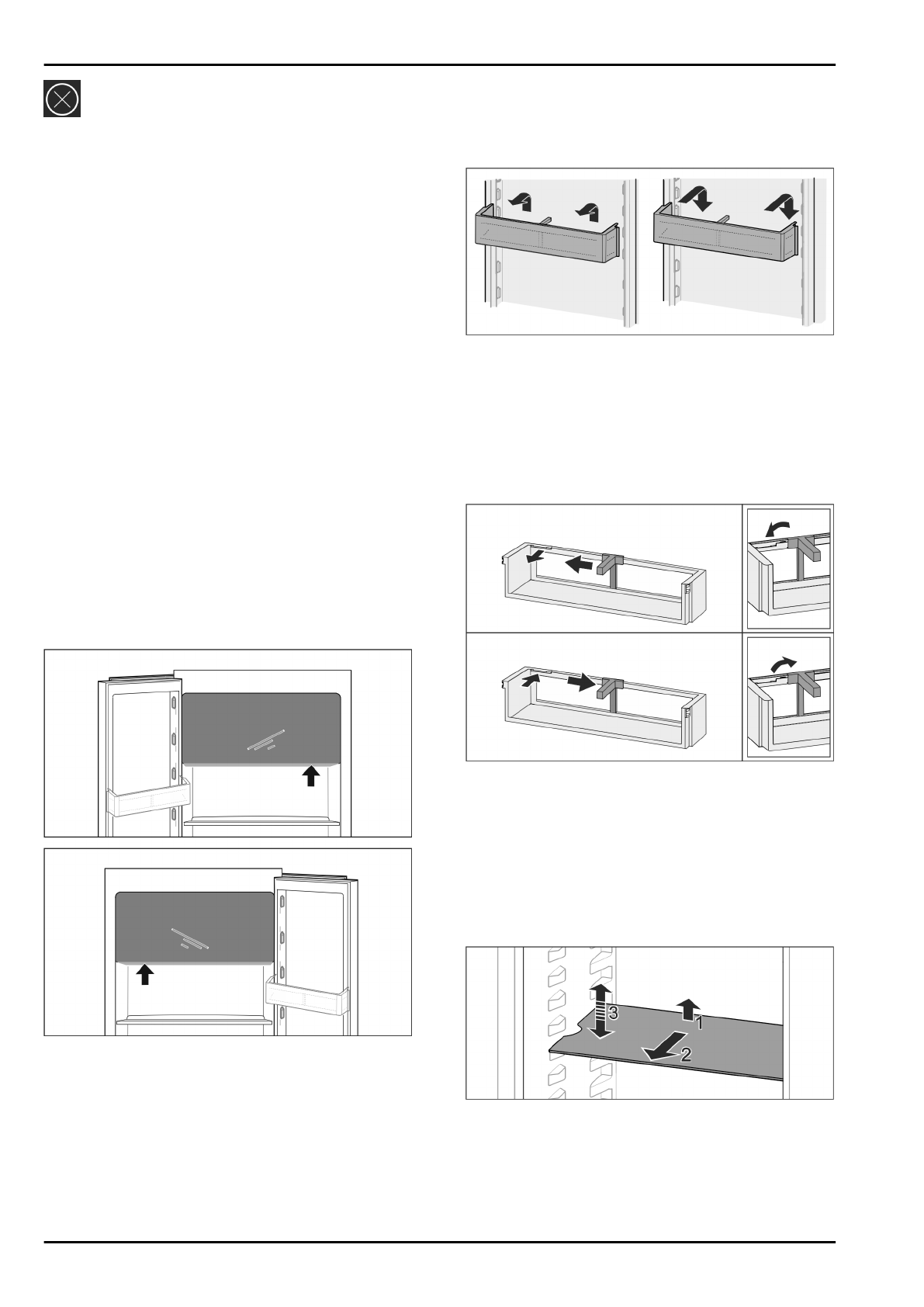 3
1
2