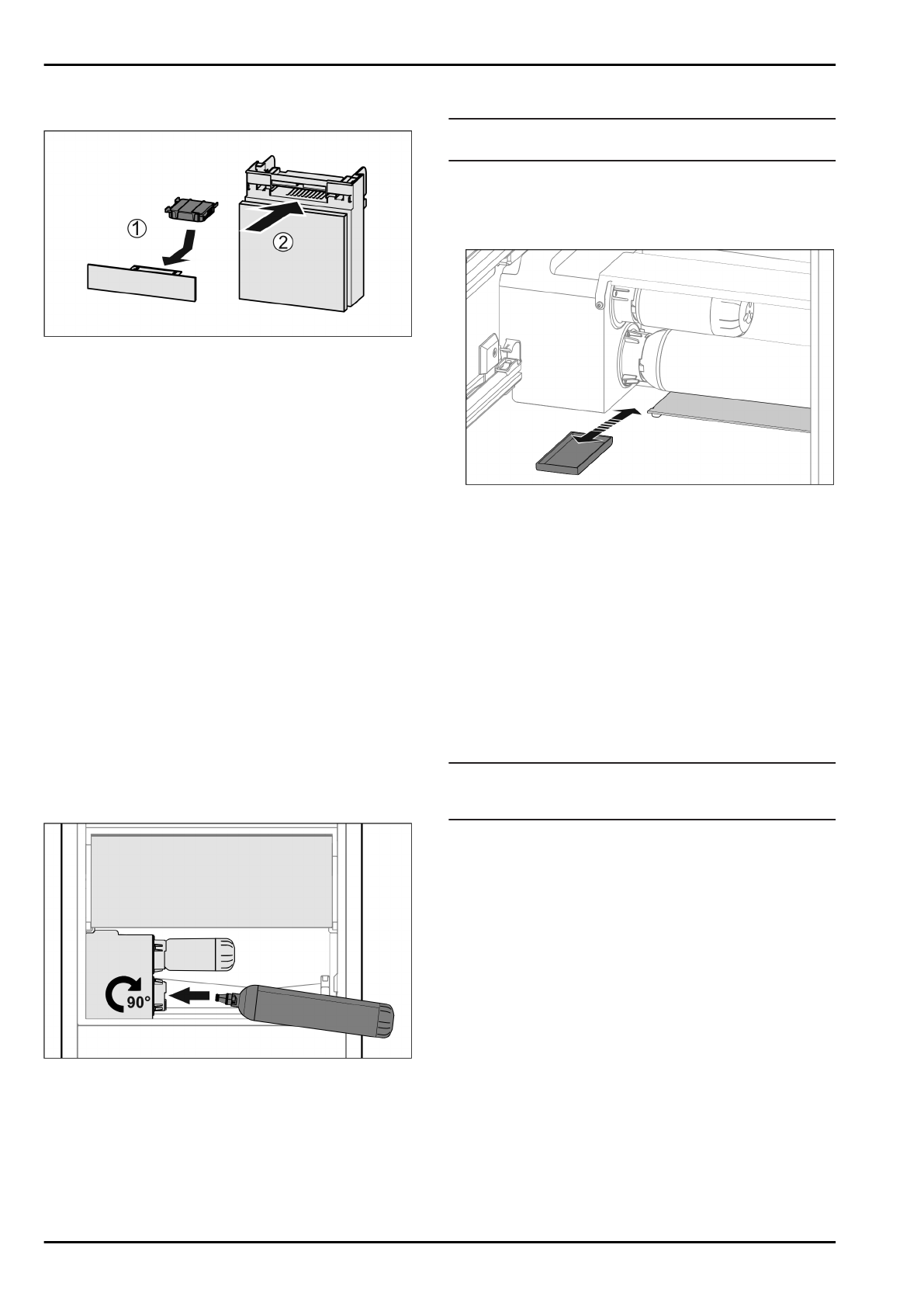 ①

②

90°