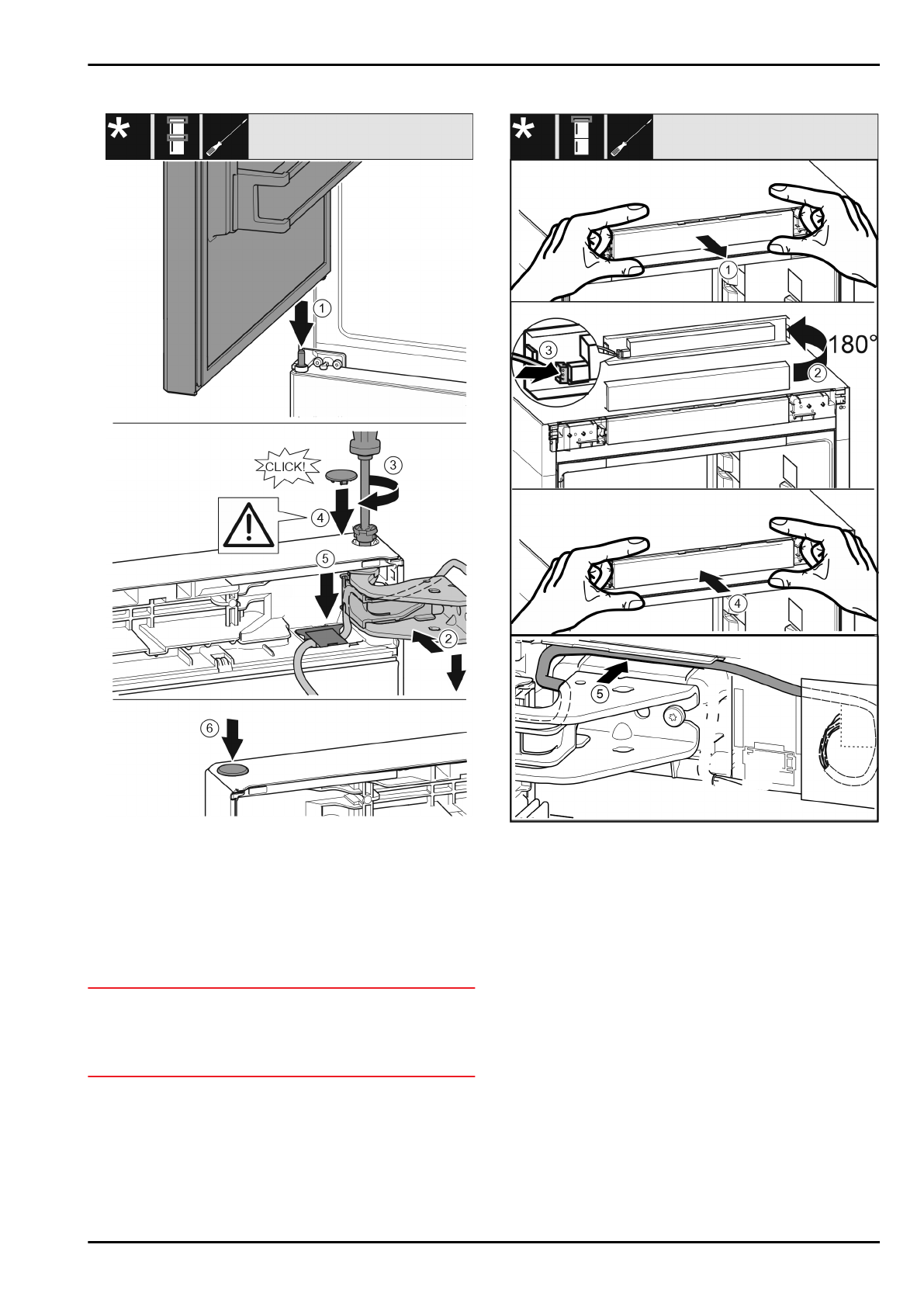 1

CLICK!

3

4

5

2

6

1

3

180°

2

4

5