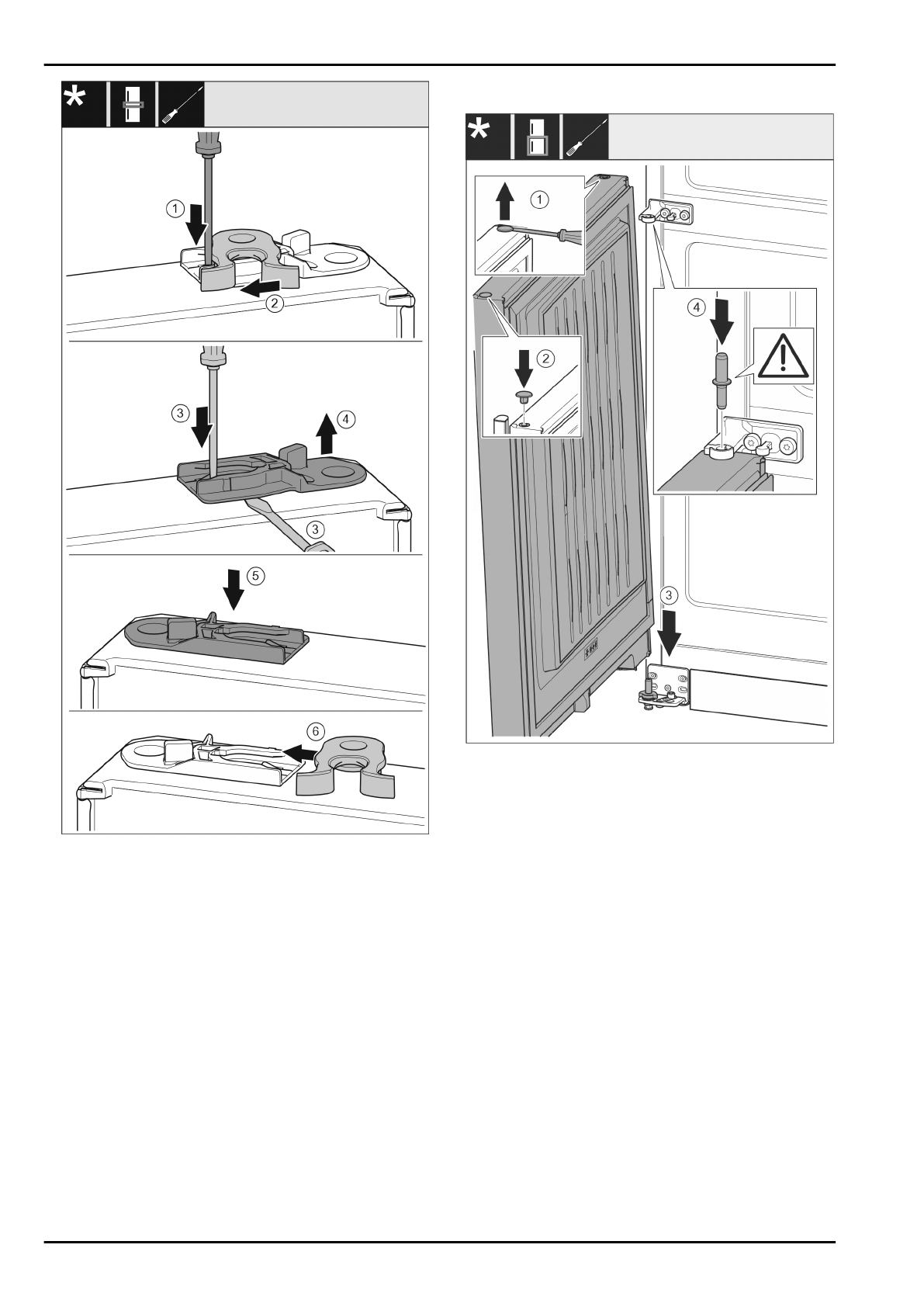 *

①

②

③

④

③

⑤

⑥

*

①

②

④

③