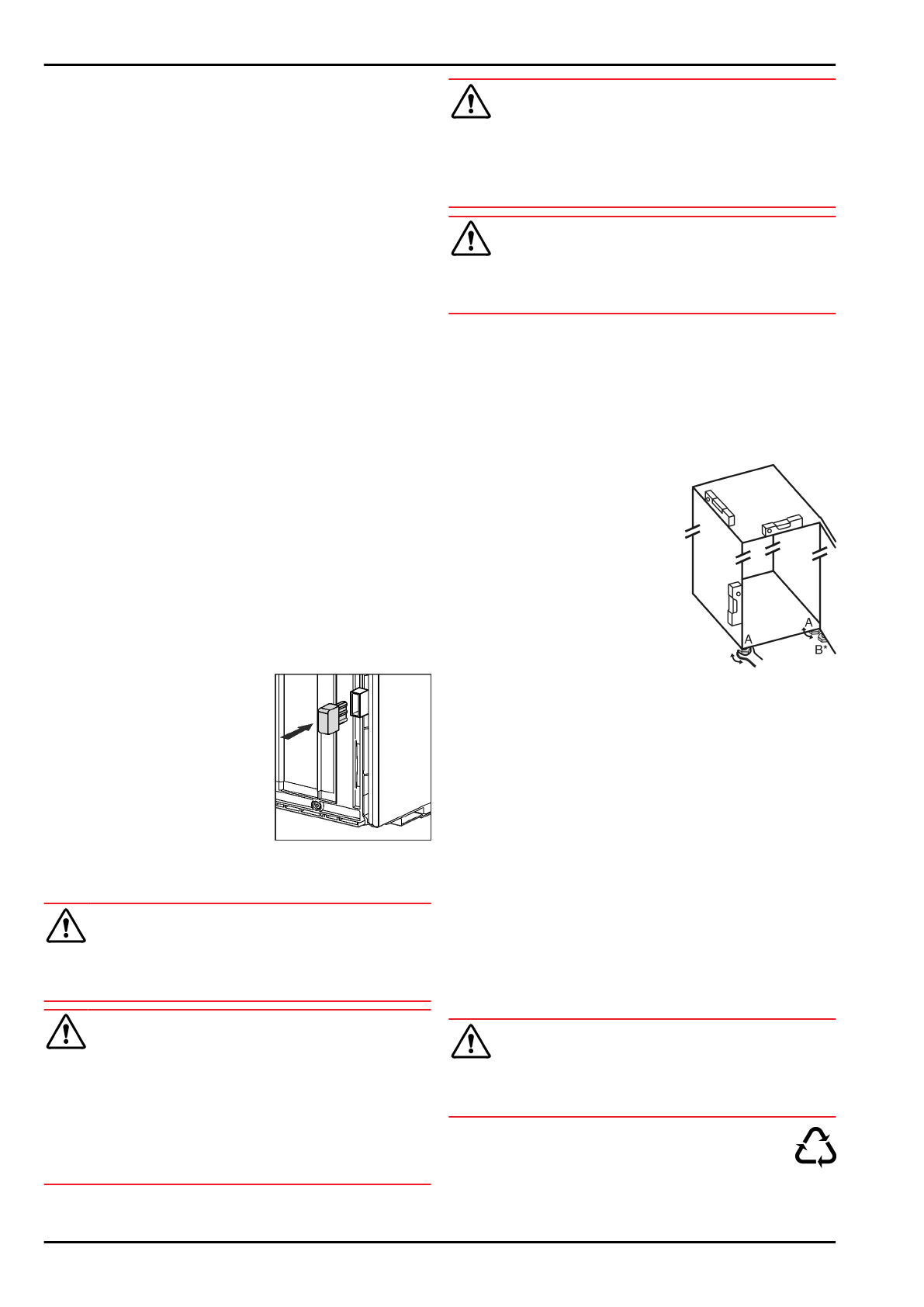 A
A
B*