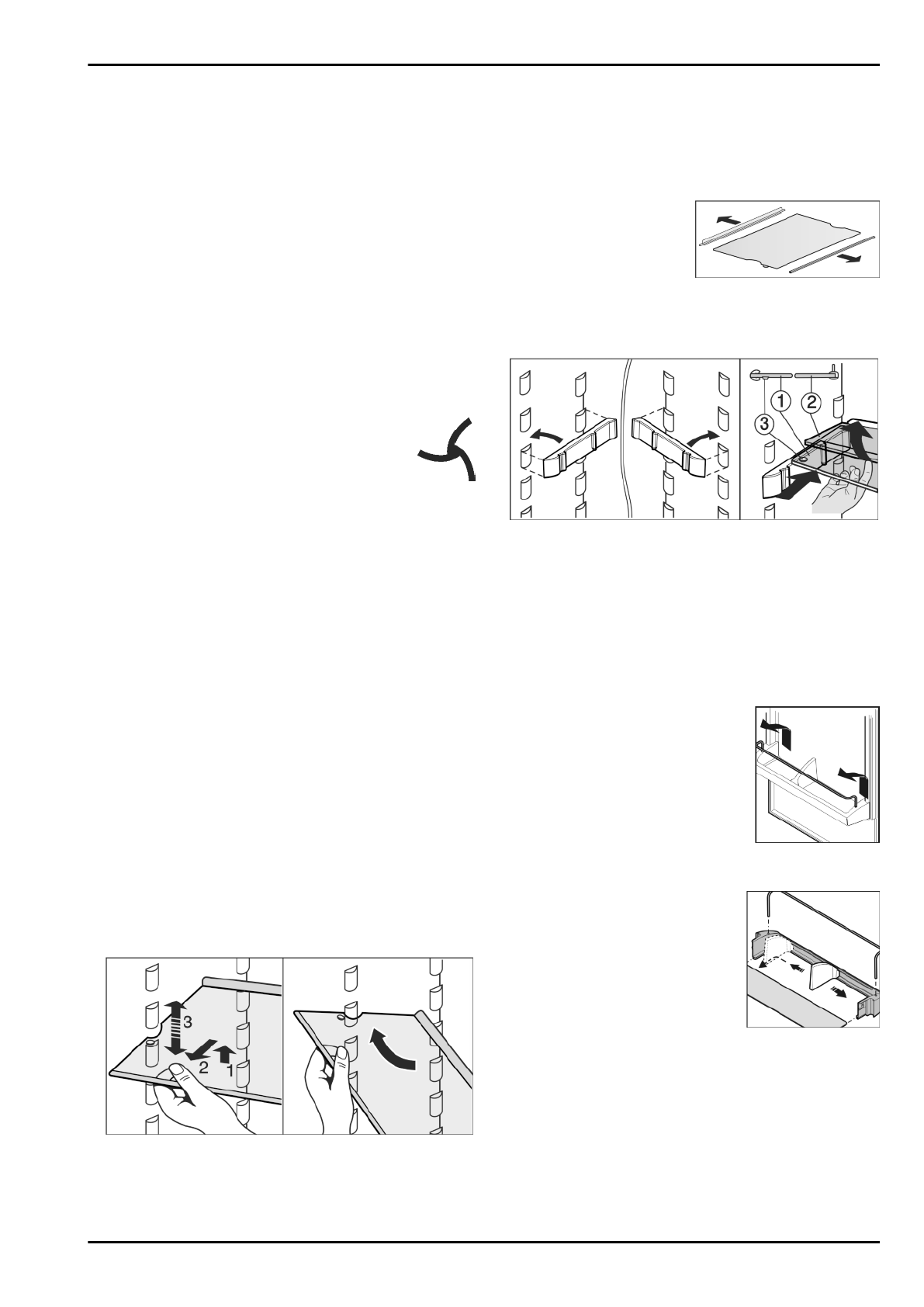 1
2
3
3
2
1